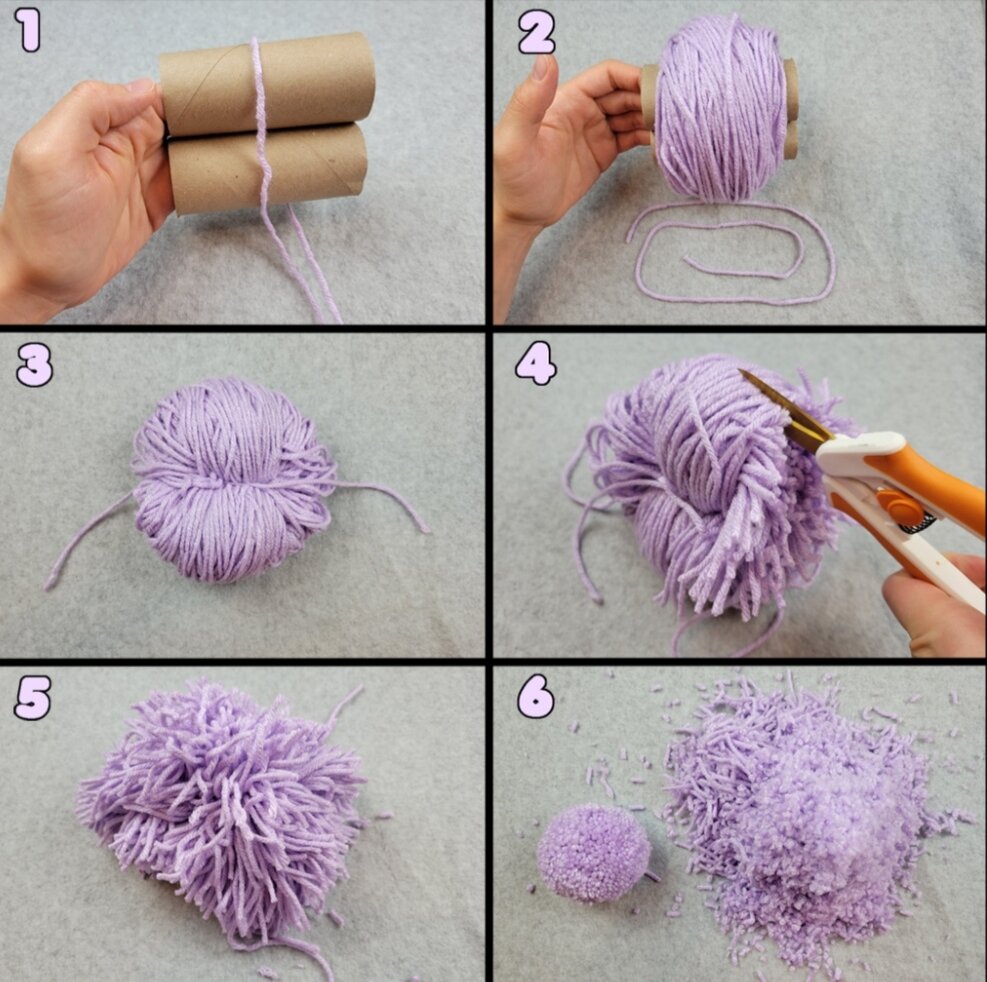 1

2

3

4

5

6