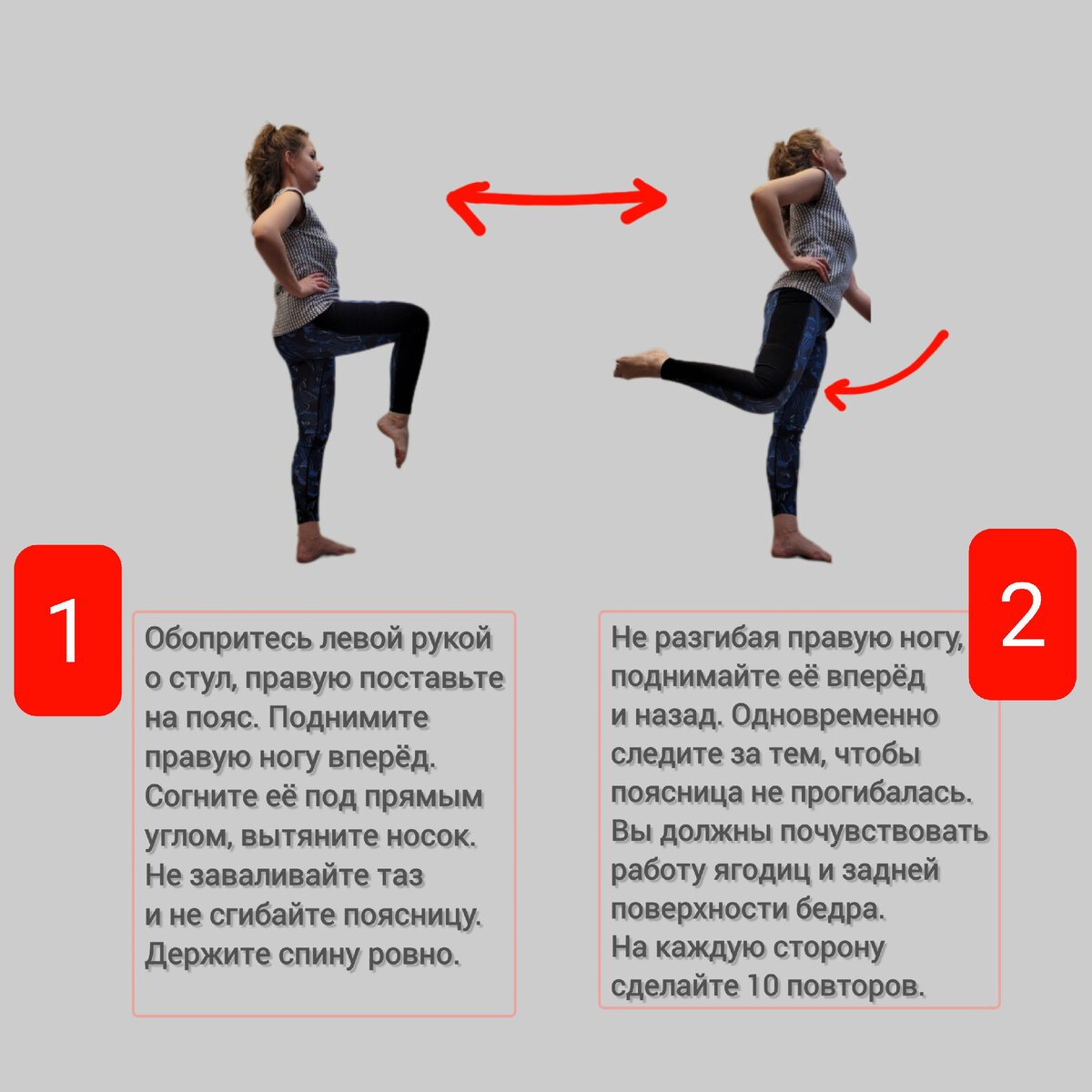 1

Обопритесь левой рукой о стул, правую поставьте на пояс. Поднимите правую ногу вперёд. Согните её под прямым углом, вытяните носок. Не заваливайте таз и не сгибайте поясницу. Держите спину ровно.

2

Не разгибая правую ногу, поднимайте её вперёд и назад. Одновременно следите за тем, чтобы поясница не прогибалась. Вы должны почувствовать работу ягодиц и задней поверхности бедра. На каждую сторону сделайте 10 повторов.