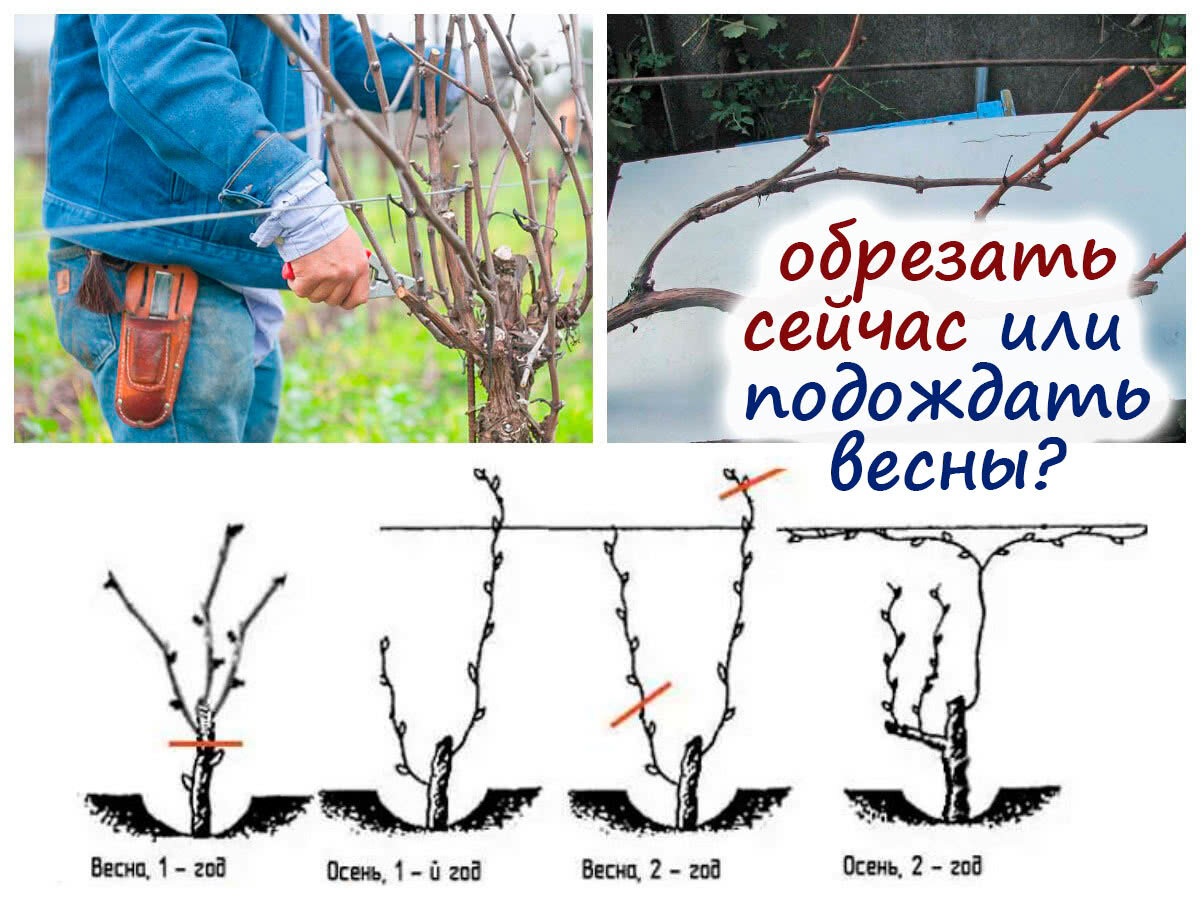 обрезать сейчас или подождать весны?

Весна, 1 – год

Осень, 1 – й год

Весна, 2 – год

Осень, 2 – год