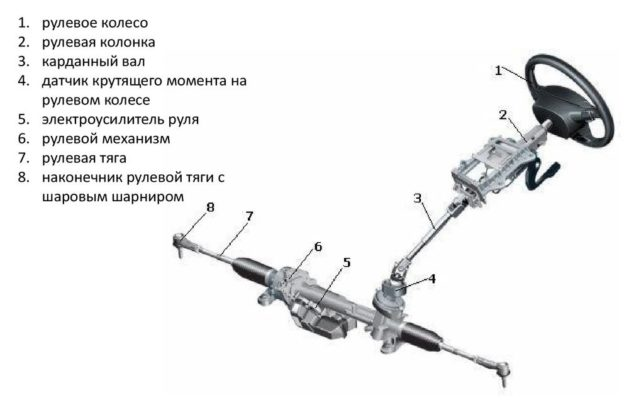 1. рулевое колесо
2. рулевая колонка
3. карданный вал
4. датчик крутящего момента на рулевом колесе
5. электроусилитель руля
6. рулевой механизм
7. рулевая тяга
8. наконечник рулевой тяги с шаровым шарниром

1
2
3
8
7
6
5
4