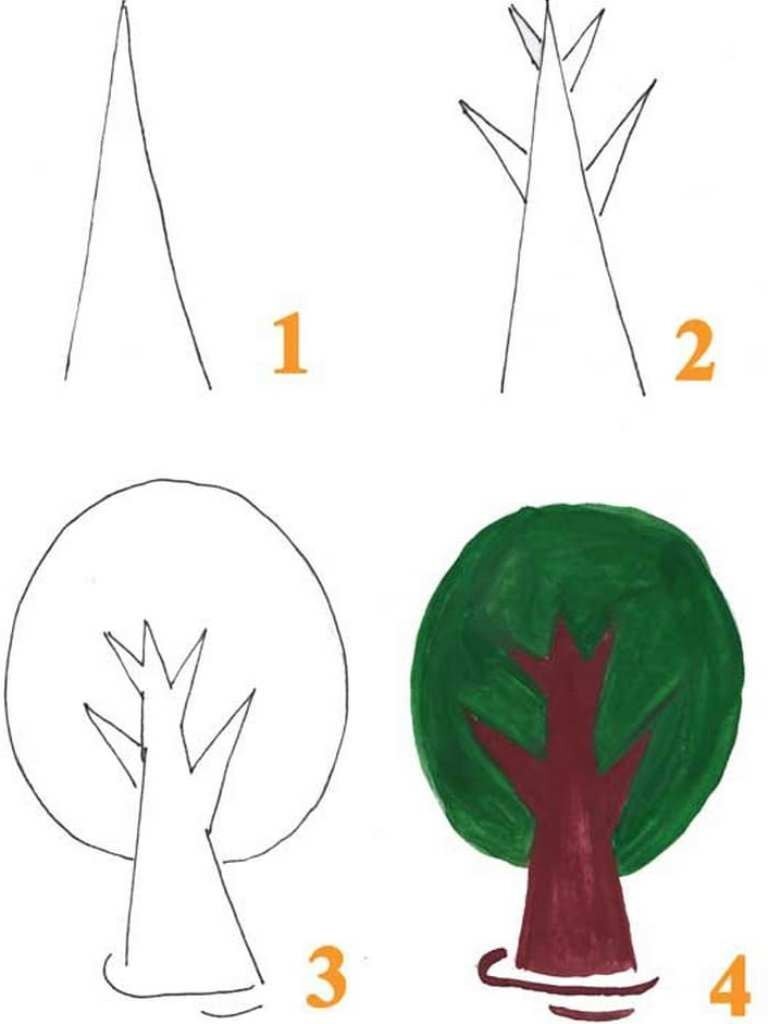 1

2

3

4