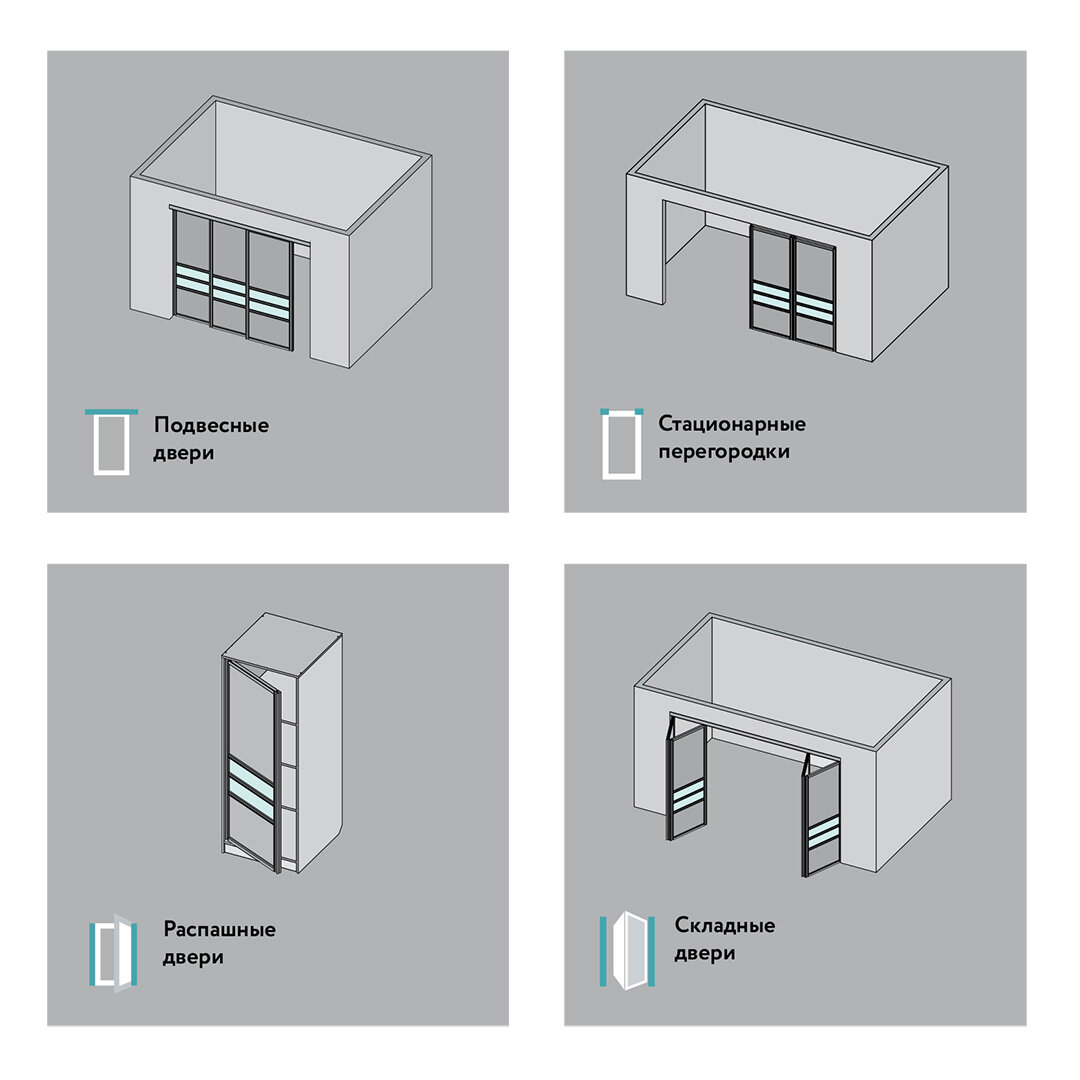 Подвесные двери

Стационарные перегородки

Распашные двери

Складные двери