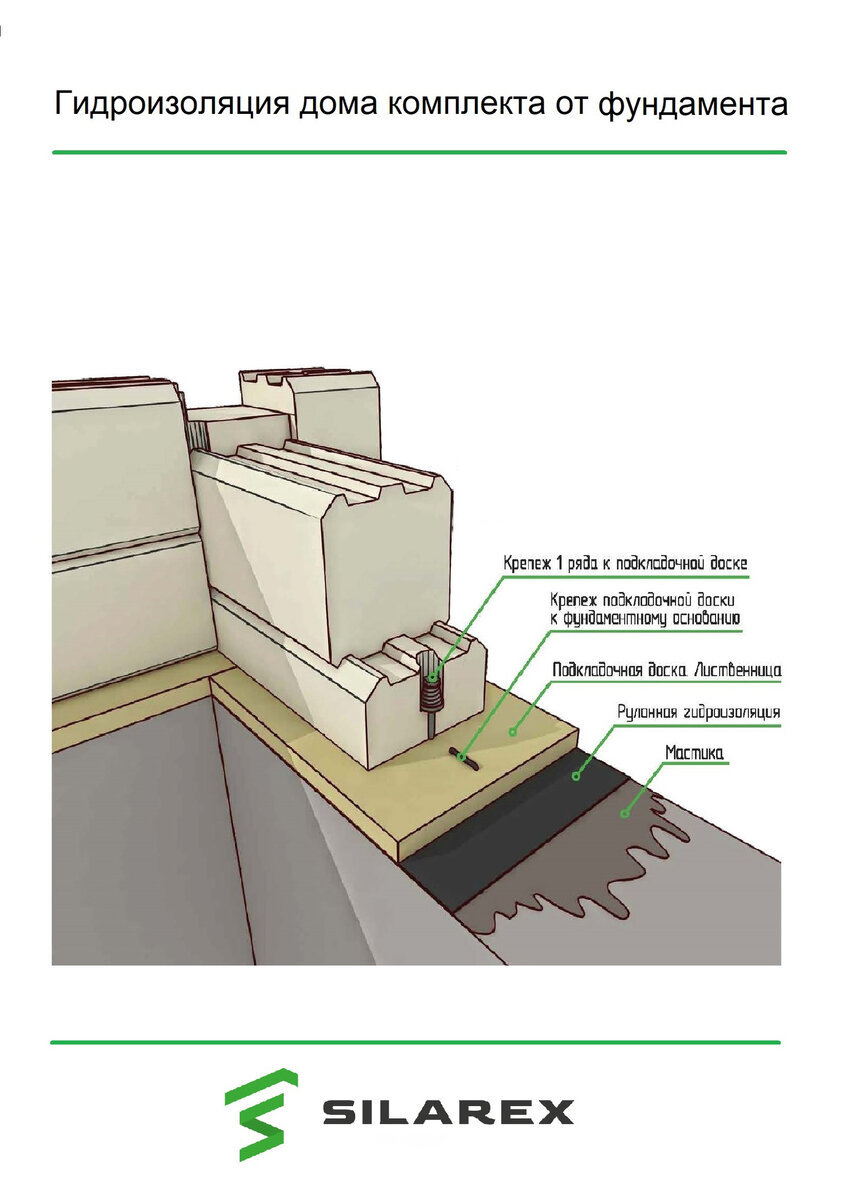 Гидроизоляция дома комплекта от фундамента

Крепеж 1 ряда к подкладочной доске

Крепеж подкладочной доски к фундаментному основанию

Подкладочная доска. Лиственница

Рулонная гидроизоляция

Мастика

SILAREX