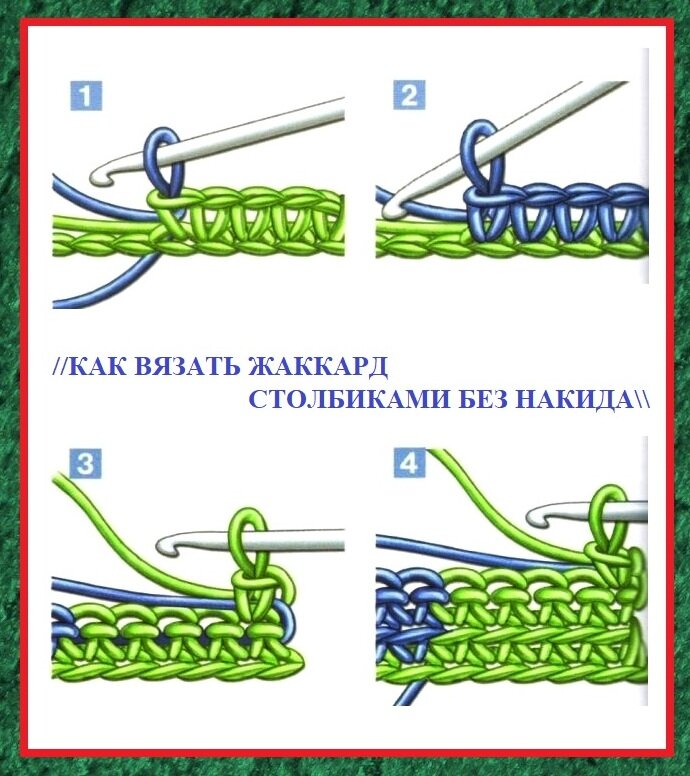 1

2

//КАК ВЯЗАТЬ ЖАККАРД СТОЛБИКАМИ БЕЗ НАКИДА\\

3

4