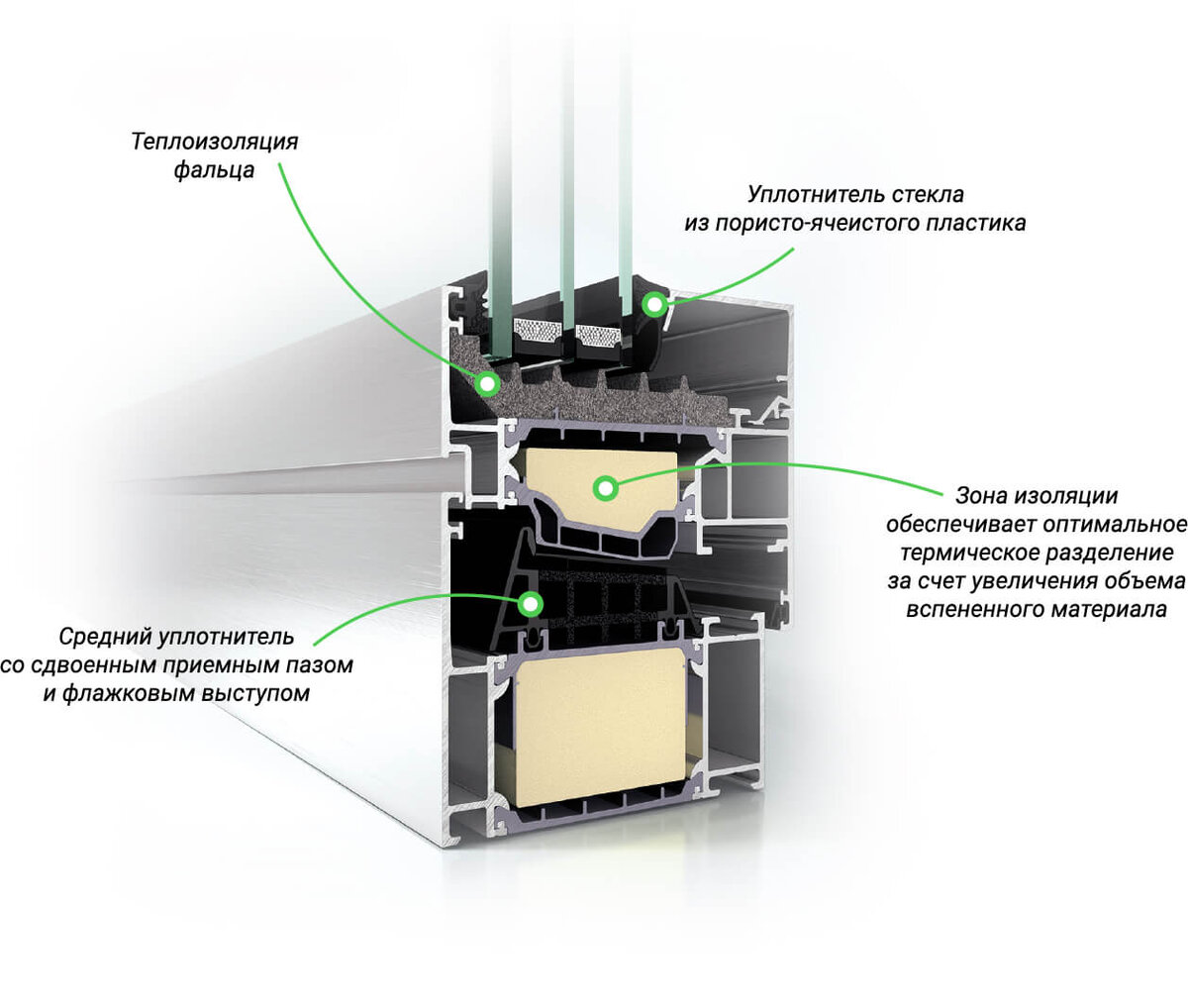 Теплоизоляция фальца

Уплотнитель стекла из пористо-ячеистого пластика

Зона изоляции обеспечивает оптимальное термическое разделение за счет увеличения объема вспененного материала

Средний уплотнитель со сдвоенным приемным пазом и флажковым выступом