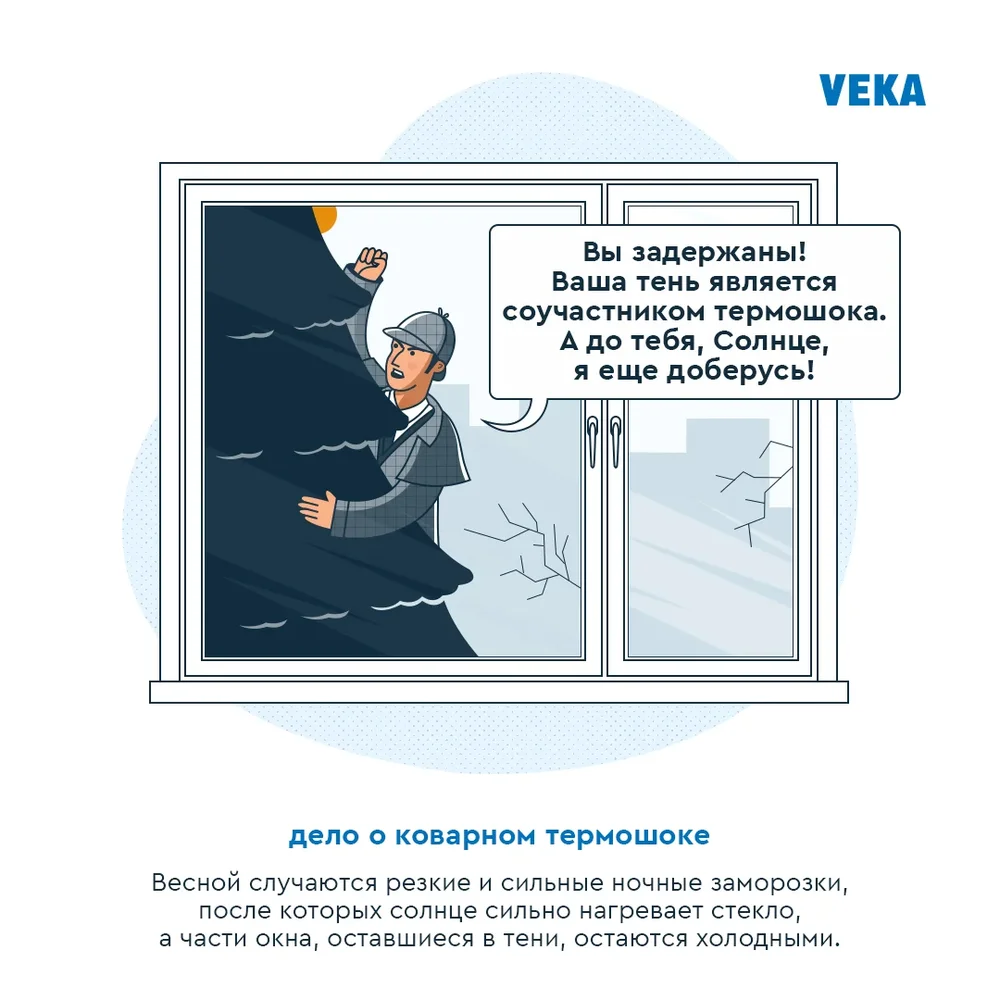 VEKA

Вы задержаны!
Ваша тень является соучастником термошока.
А до тебя, Солнце, я еще доберусь!

дело о коварном термошоке

Весной случаются резкие и сильные ночные заморозки, после которых солнце сильно нагревает стекло, а части окна, оставшиеся в тени, остаются холодными.