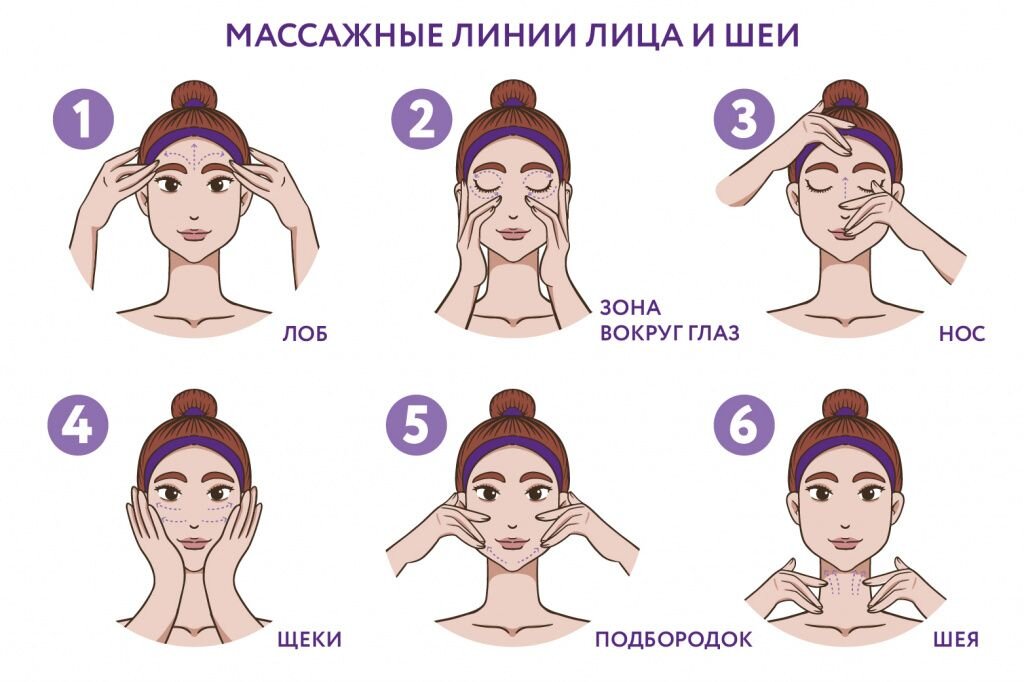 МАССАЖНЫЕ ЛИНИИ ЛИЦА И ШЕИ

1
ЛОБ

2
ЗОНА ВОКРУГ ГЛАЗ

3
НОС

4
ЩЕКИ

5
ПОДБОРОДОК

6
ШЕЯ