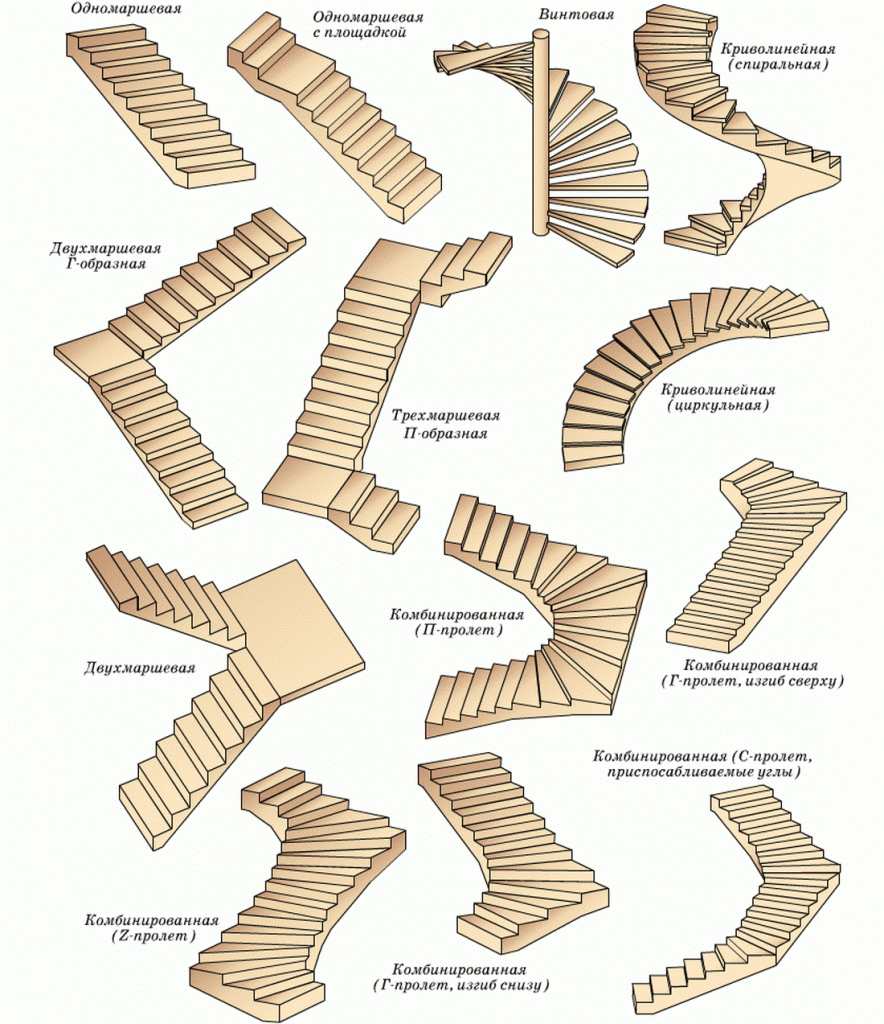 Одномаршевая

Одномаршевая с площадкой

Винтовая

Криволинейная (спиральная)

Двухмаршевая Г-образная

Трехмаршевая П-образная

Криволинейная (циркульная)

Двухмаршевая

Комбинированная (П-пролет)

Комбинированная (Г-пролет, изгиб сверху)

Комбинированная (С-пролет, приспосабливаемые углы)

Комбинированная (Z-пролет)

Комбинированная (Г-пролет, изгиб снизу)