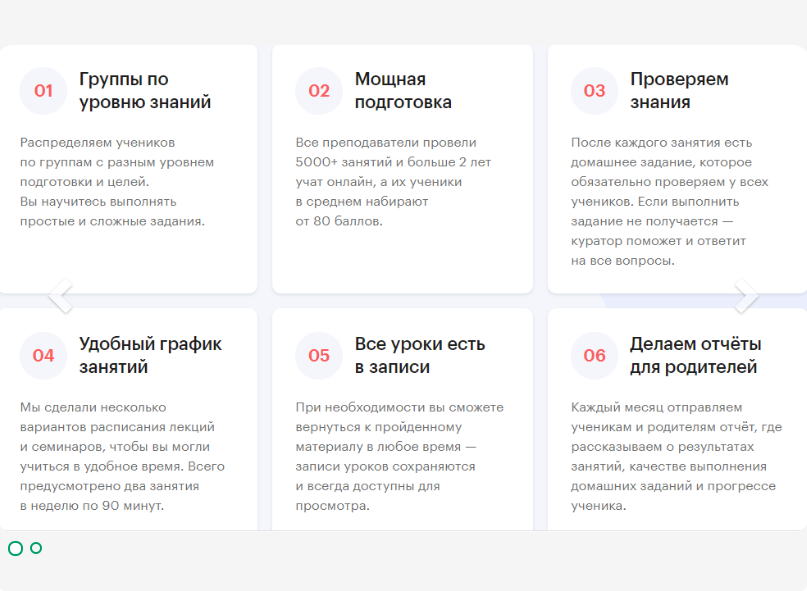 01

Группы по уровню знаний

Распределяем учеников по группам с разным уровнем подготовки и целей. Вы научитесь выполнять простые и сложные задания.

02

Мощная подготовка

Все преподаватели провели 5000+ занятий и больше 2 лет учат онлайн, а их ученики в среднем набирают от 80 баллов.

03

Проверяем знания

После каждого занятия есть домашнее задание, которое обязательно проверяем у всех учеников. Если выполнить задание не получается — куратор поможет и ответит на все вопросы.

04

Удобный график занятий

Мы сделали несколько вариантов расписания лекций и семинаров, чтобы вы могли учиться в удобное время. Всего предусмотрено два занятия в неделю по 90 минут.

05

Все уроки есть в записи

При необходимости вы сможете вернуться к пройденному материалу в любое время — записи уроков сохраняются и всегда доступны для просмотра.

06

Делаем отчёты для родителей

Каждый месяц отправляем ученикам и родителям отчёт, где рассказываем о результатах занятий, качестве выполнения домашних заданий и прогрессе ученика.