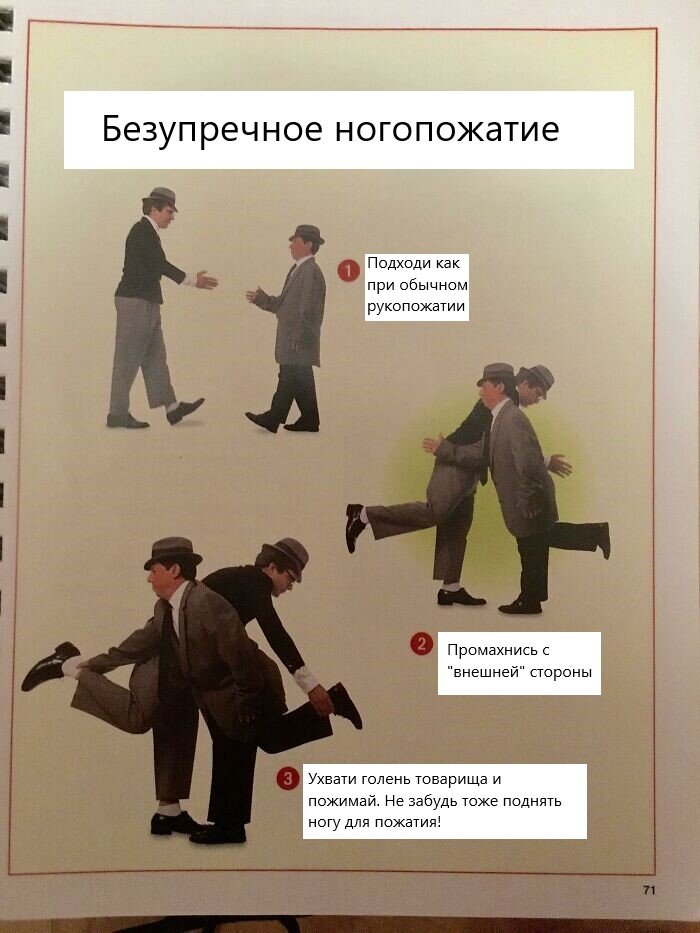 Безупречное ногопожатие

1 Подходи как при обычном рукопожатии

2 Промахнись с "внешней" стороны

3 Ухвати голень товарища и пожимай. Не забудь тоже поднять ногу для пожатия!

71