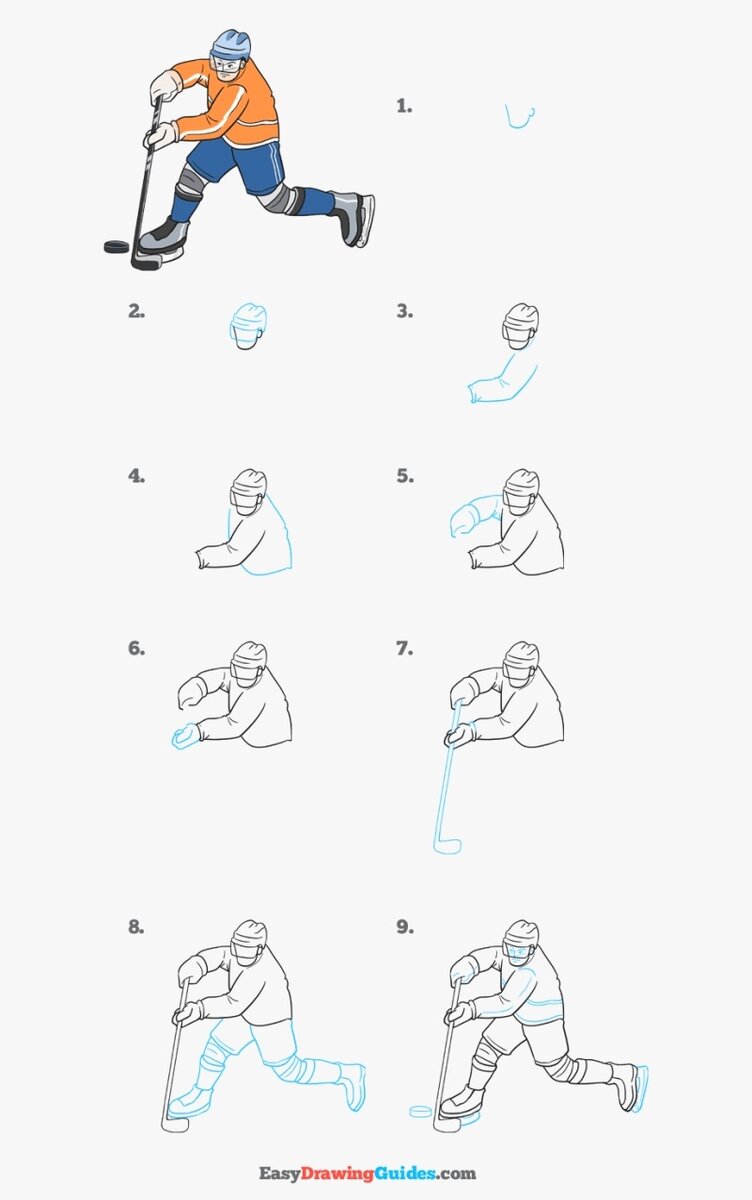 1.

2.

3.

4.

5.

6.

7.

8.

9.

EasyDrawingGuides.com