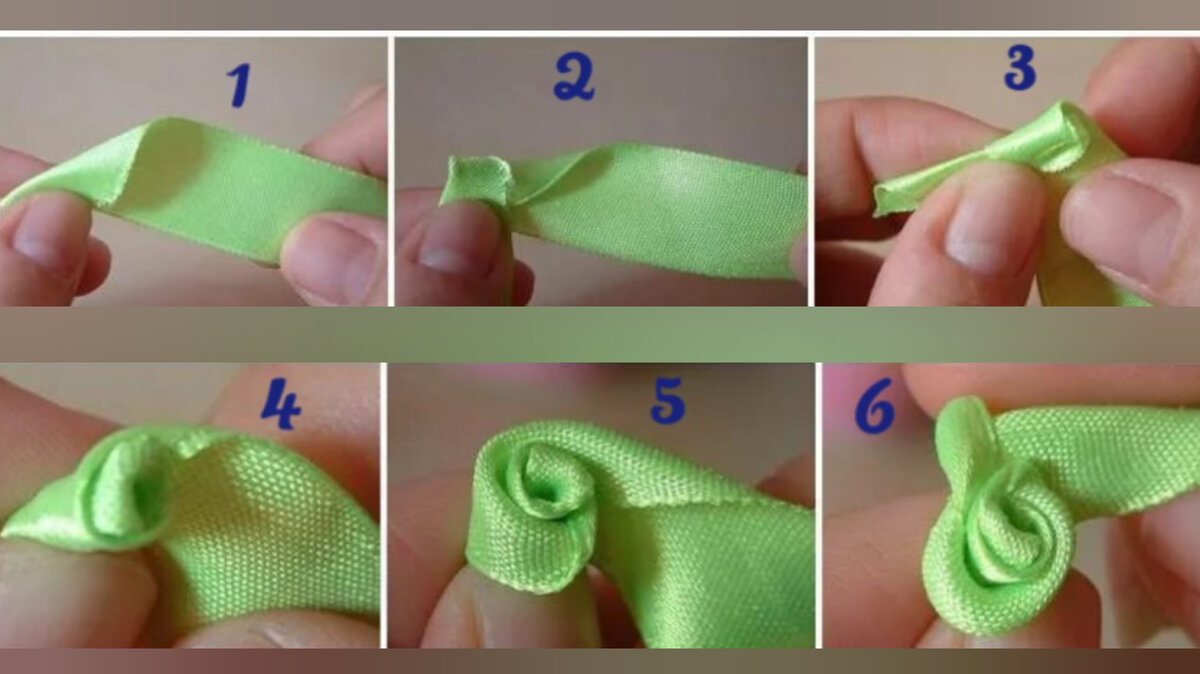 1

2

3

4

5

6