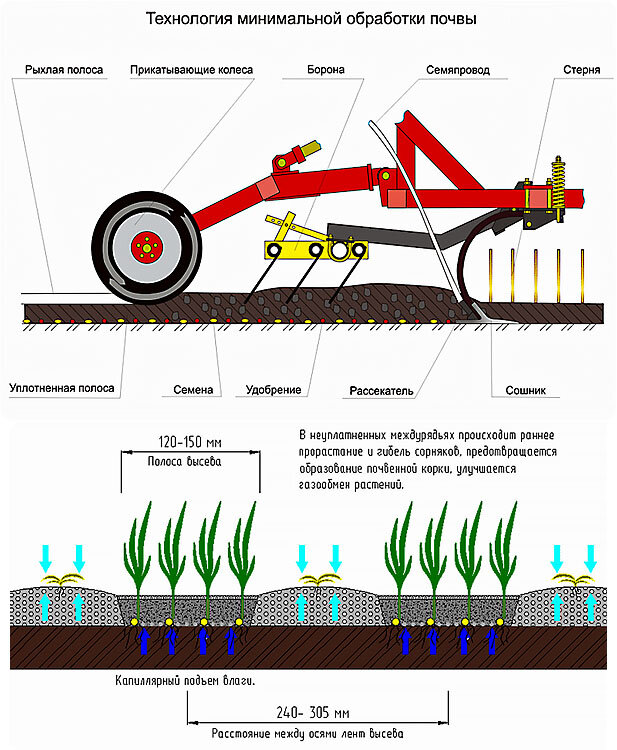 Технология минимальной обработки почвы

Рыхлая полоса

Прикатывающие колеса

Борона

Семяпровод

Стерня

Уплотненная полоса

Семена

Удобрение

Рассекатель

Сошник

120-150 мм

Полоса высева

В неуплотненных междурядьях происходит раннее прорастание и гибель сорняков, предотвращается образование почвенной корки, улучшается газообмен растений.

Капиллярный подъем влаги.

240- 305 мм

Расстояние между осями лент высева