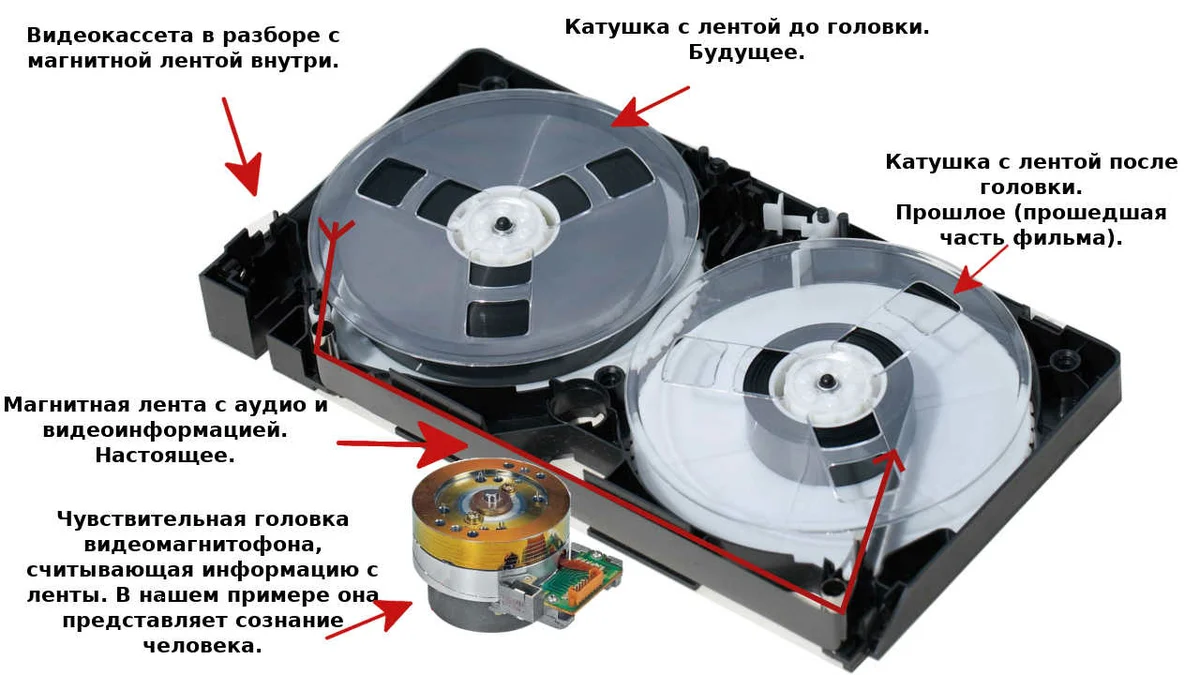 Видеокассета в разборе с магнитной лентой внутри.

Катушка с лентой до головки. Будущее.

Катушка с лентой после головки. Прошлое (прошедшая часть фильма).

Магнитная лента с аудио и видеоинформацией. Настоящее.

Чувствительная головка видеомагнитофона, считывающая информацию с ленты. В нашем примере она представляет сознание человека.