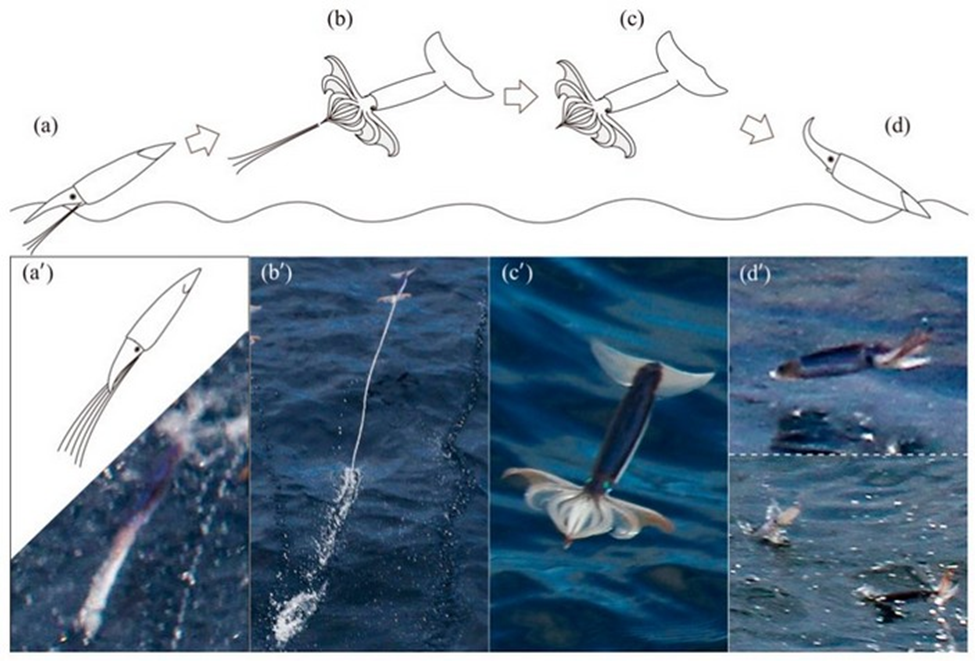 (a)

(b)

(c)

(d)

(a′)

(b′)

(c′)

(d′)