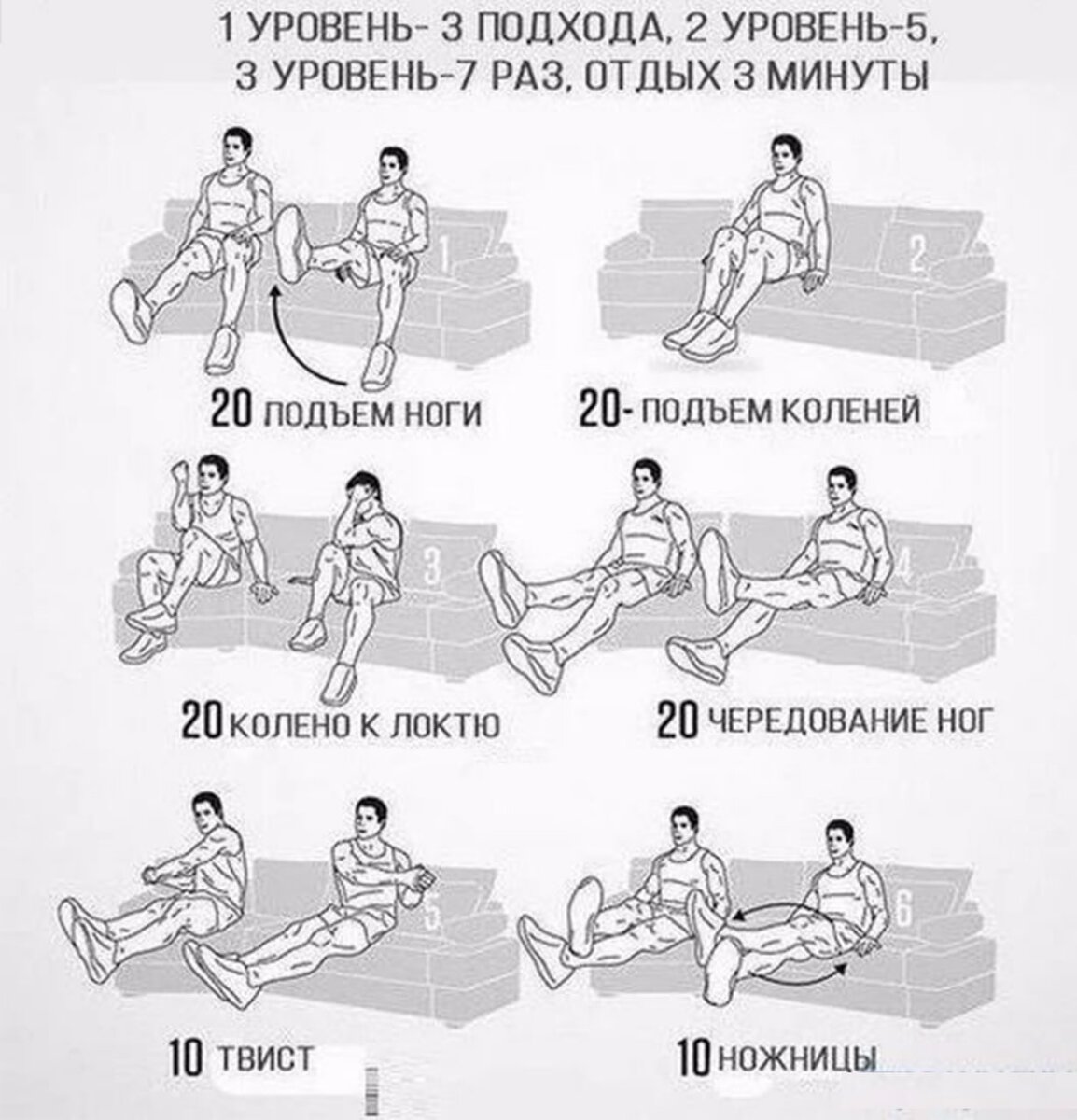 1 УРОВЕНЬ- 3 ПОДХОДА, 2 УРОВЕНЬ-5, 3 УРОВЕНЬ-7 РАЗ, ОТДЫХ 3 МИНУТЫ

1

20 ПОДЪЕМ НОГИ

2

20- ПОДЪЕМ КОЛЕНЕЙ

3

20 КОЛЕНО К ЛОКТЮ

4

20 ЧЕРЕДОВАНИЕ НОГ

5

10 ТВИСТ

6

10 НОЖНИЦЫ