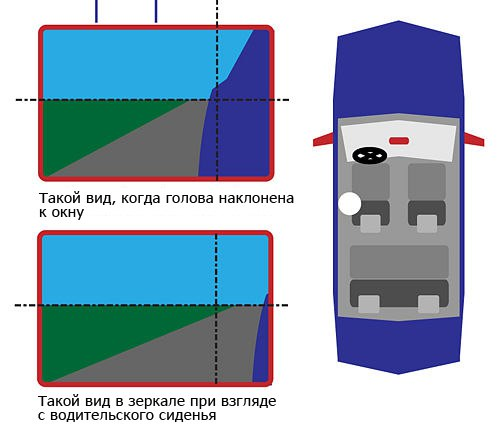 Такой вид, когда голова наклонена к окну

Такой вид в зеркале при взгляде с водительского сиденья