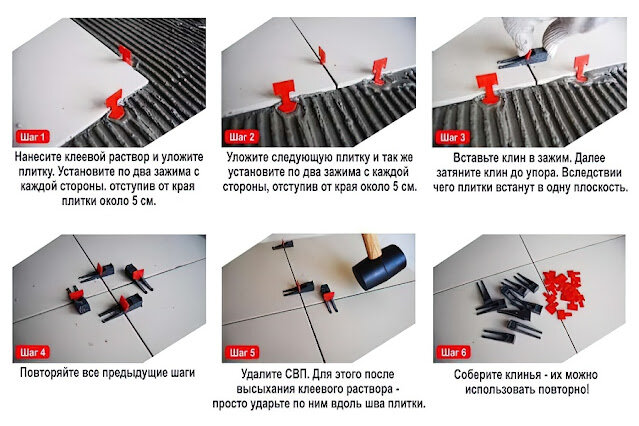 Шаг 1

Нанесите клеевой раствор и уложите плитку. Установите по два зажима с каждой стороны. отступив от края плитки около 5 см.

Шаг 2

Уложите следующую плитку и так же установите по два зажима с каждой стороны, отступив от края около 5 см.

Шаг 3

Вставьте клин в зажим. Далее затяните клин до упора. Вследствии чего плитки встанут в одну плоскость.

Шаг 4

Повторяйте все предыдущие шаги

Шаг 5

Удалите СВП. Для этого после высыхания клеевого раствора - просто ударьте по ним вдоль шва плитки.

Шаг 6

Соберите клинья - их можно использовать повторно!