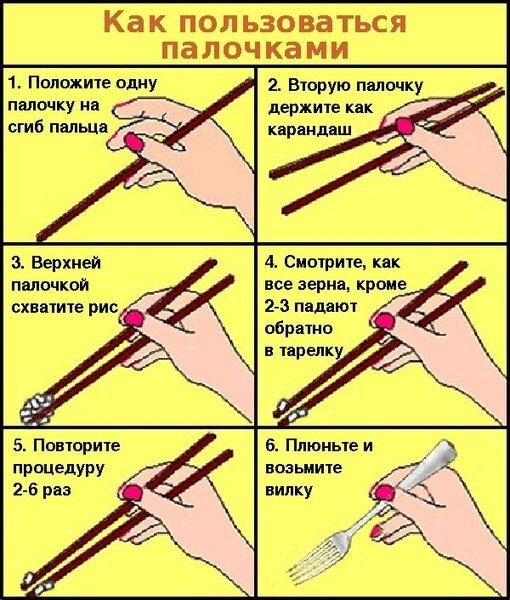 Как пользоваться палочками

1. Положите одну палочку на сгиб пальца

2. Вторую палочку держите как карандаш

3. Верхней палочкой схватите рис

4. Смотрите, как все зерна, кроме 2-3 падают обратно в тарелку

5. Повторите процедуру 2-6 раз

6. Плюньте и возьмите вилку