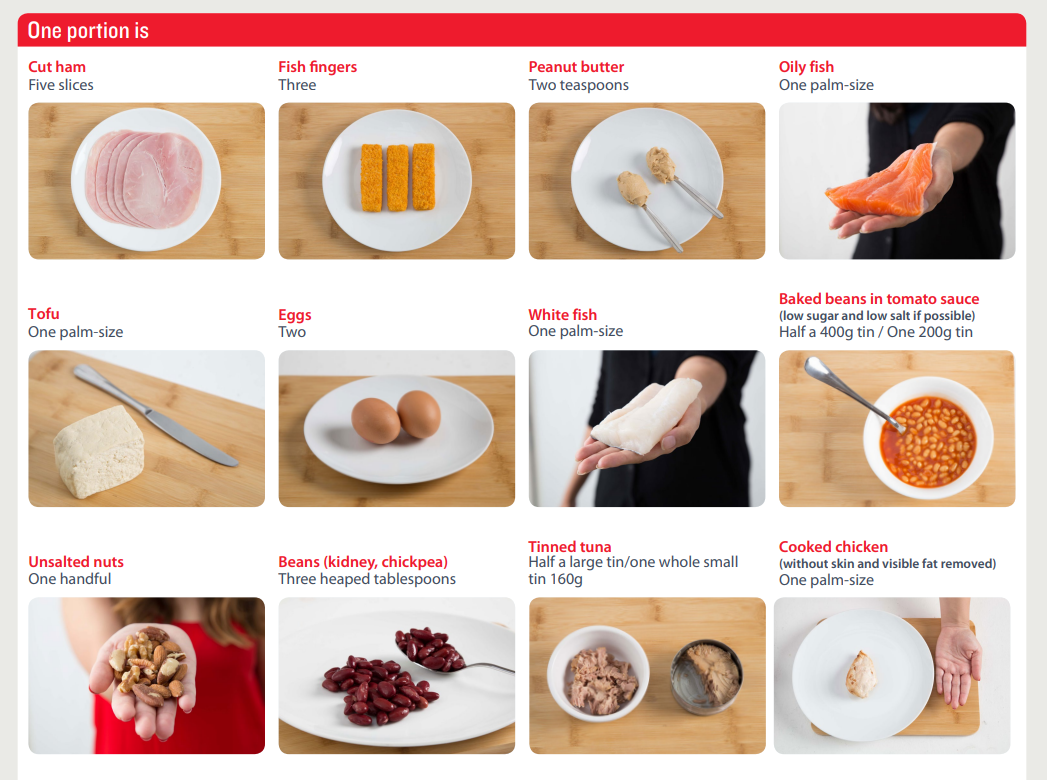 One portion is

Cut ham
Five slices

Fish fingers
Three

Peanut butter
Two teaspoons

Oily fish
One palm-size

Tofu
One palm-size

Eggs
Two

White fish
One palm-size

Baked beans in tomato sauce
(low sugar and low salt if possible)
Half a 400g tin / One 200g tin

Unsalted nuts
One handful

Beans (kidney, chickpea)
Three heaped tablespoons

Tinned tuna
Half a large tin/one whole small tin 160g

Cooked chicken
(without skin and visible fat removed)
One palm-size