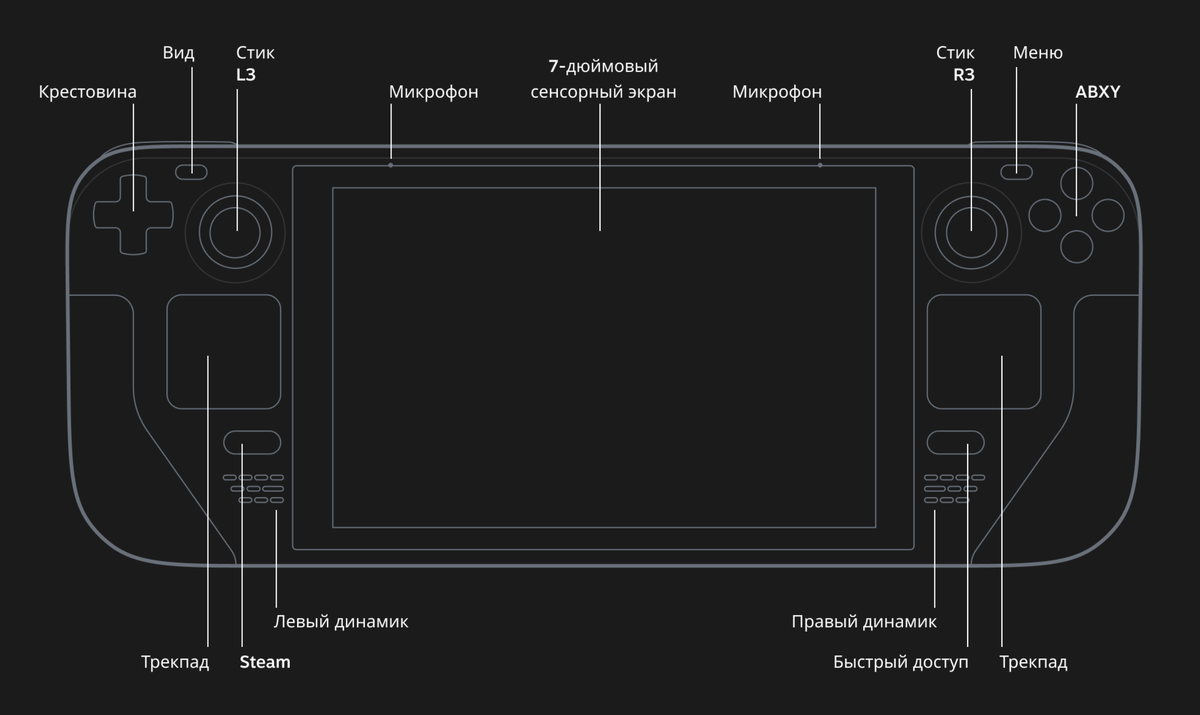 Вид
Стик
L3
Крестовина
Микрофон
7-дюймовый
сенсорный экран
Микрофон
Стик
R3
Меню
ABXY

Левый динамик
Трекпад
Steam
Правый динамик
Быстрый доступ
Трекпад