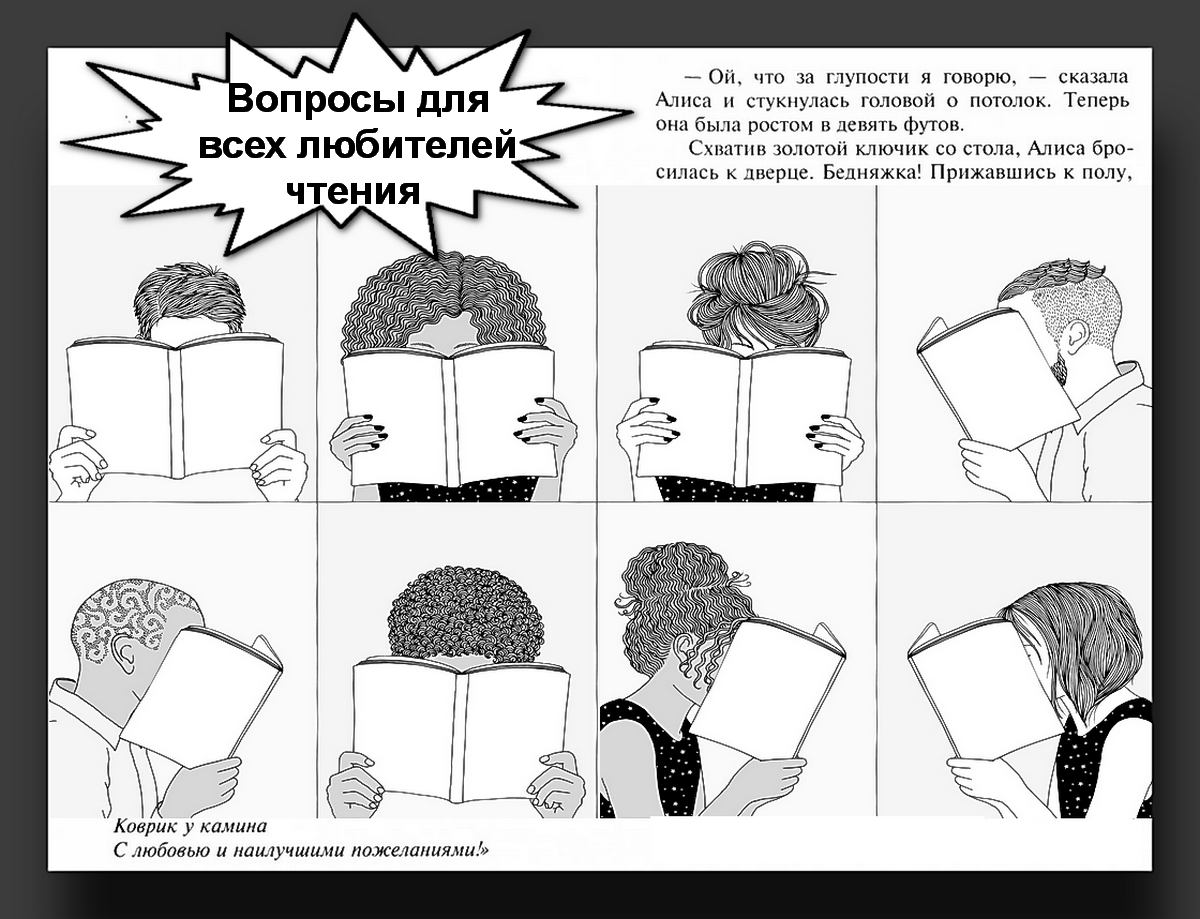 Вопросы для всех любителей чтения

— Ой, что за глупости я говорю, — сказала Алиса и стукнулась головой о потолок. Теперь она была ростом в девять футов.

Схватив золотой ключик со стола, Алиса бросилась к дверце. Бедняжка! Прижавшись к полу,

Коврик у камина
С любовью и наилучшими пожеланиями!»