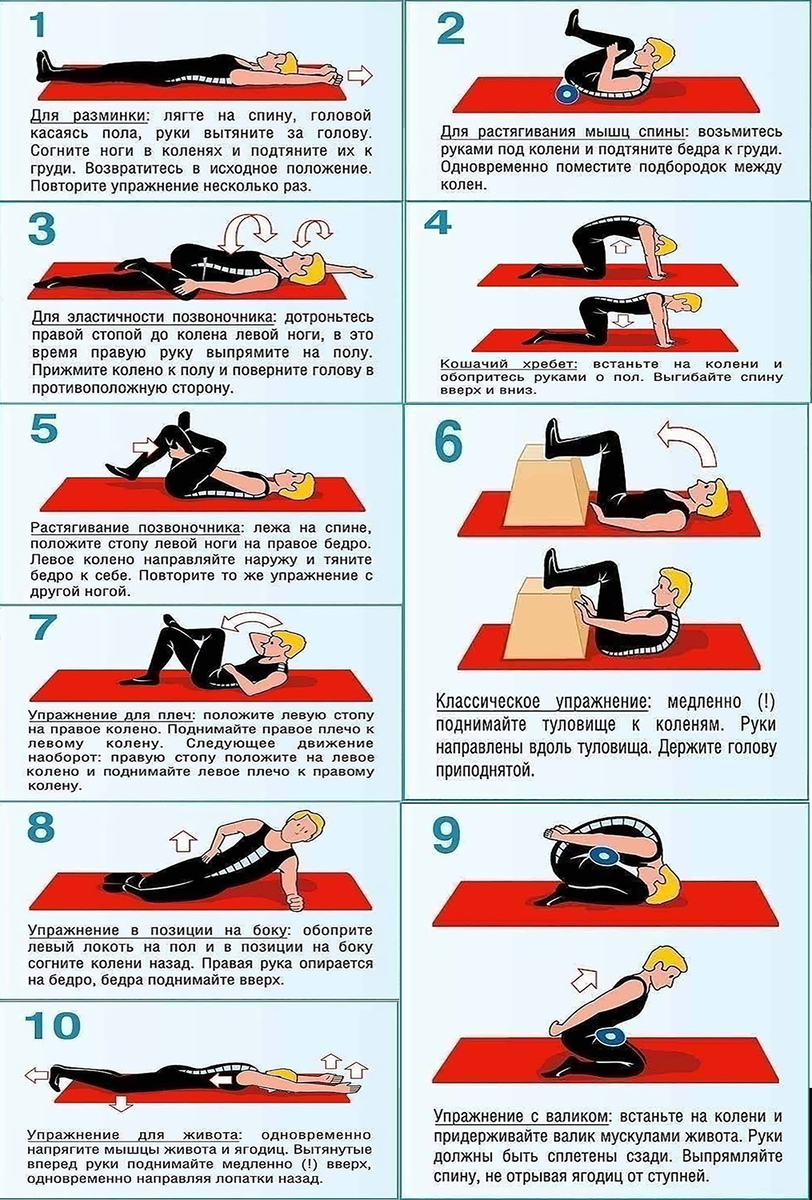 1

Для разминки: лягте на спину, головой касаясь пола, руки вытяните за голову. Согните ноги в коленях и подтяните их к груди. Возвратитесь в исходное положение. Повторите упражнение несколько раз.

2

Для растягивания мышц спины: возьмитесь руками под колени и подтяните бедра к груди. Одновременно поместите подбородок между колен.

3

Для эластичности позвоночника: дотроньтесь правой стопой до колена левой ноги, в это время правую руку выпрямите на полу. Прижмите колено к полу и поверните голову в противоположную сторону.

4

Кошачий хребет: встаньте на колени и обопритесь руками о пол. Выгибайте спину вверх и вниз.

5

Растягивание позвоночника: лежа на спине, положите стопу левой ноги на правое бедро. Левое колено направляйте наружу и тяните бедро к себе. Повторите то же упражнение с другой ногой.

6

Классическое упражнение: медленно (!) поднимайте туловище к коленям. Руки направлены вдоль туловища. Держите голову приподнятой.

7

Упражнение для плеч: положите левую стопу на правое колено. Поднимайте правое плечо к левому колену. Следующее движение наоборот: правую стопу положите на левое колено и поднимайте левое плечо к правому колену.

8

Упражнение в позиции на боку: обоприте левый локоть на пол и в позиции на боку согните колени назад. Правая рука опирается на бедро, бедра поднимайте вверх.

9

Упражнение с валиком: встаньте на колени и придерживайте валик мускулами живота. Руки должны быть сплетены сзади. Выпрямляйте спину, не отрывая ягодиц от ступней.

10

Упражнение для живота: одновременно напрягите мышцы живота и ягодиц. Вытянутые вперед руки поднимайте медленно (!) вверх, одновременно направляя лопатки назад.