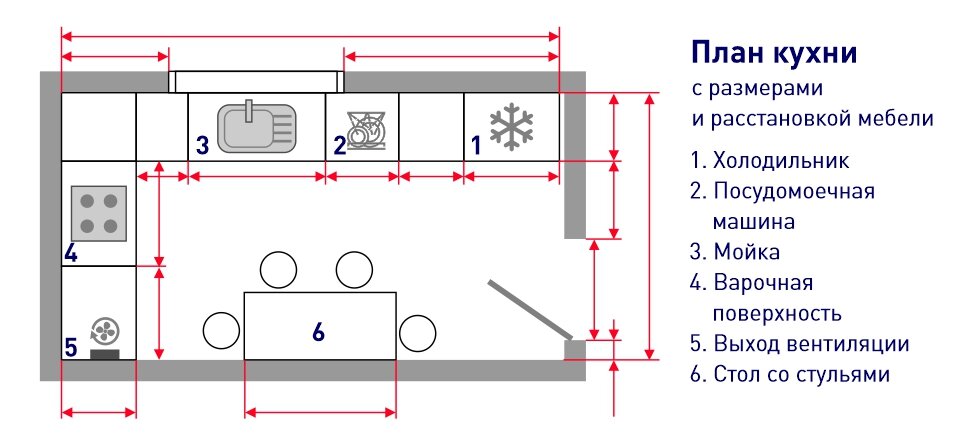 3
2
1
4
5
6

План кухни
с размерами
и расстановкой мебели

1. Холодильник
2. Посудомоечная машина
3. Мойка
4. Варочная поверхность
5. Выход вентиляции
6. Стол со стульями