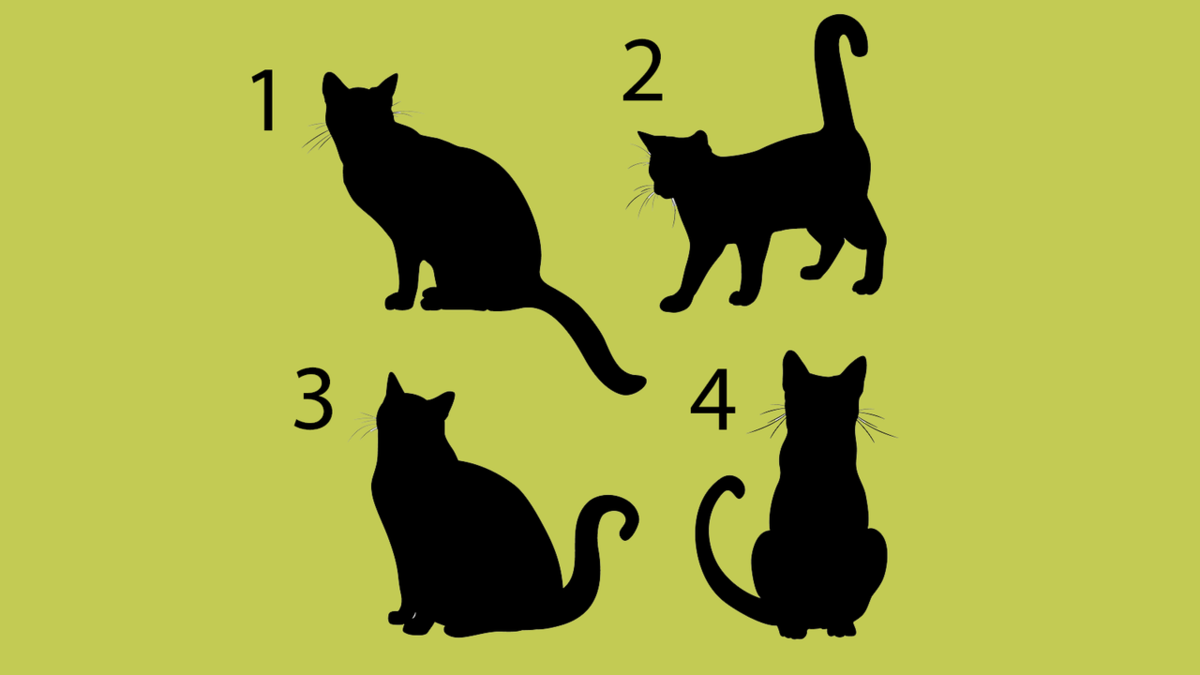 1

2

3

4