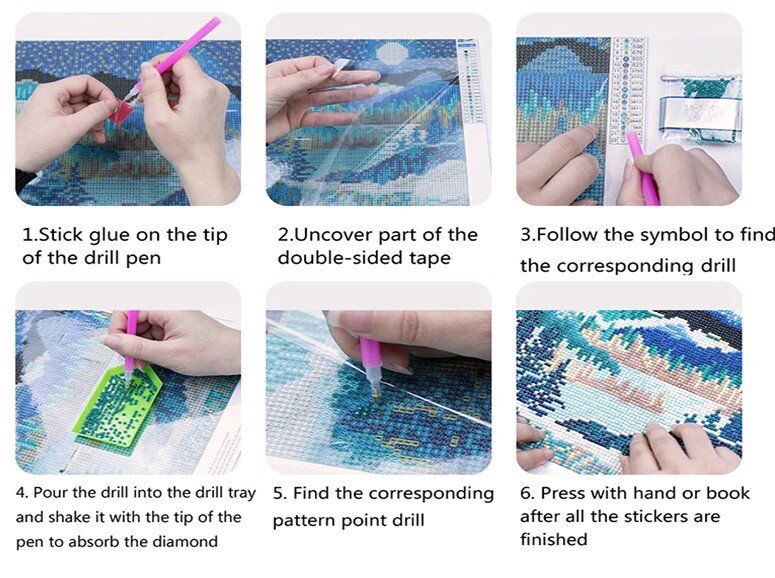 1.Stick glue on the tip of the drill pen

2.Uncover part of the double-sided tape

3.Follow the symbol to find the corresponding drill

4. Pour the drill into the drill tray and shake it with the tip of the pen to absorb the diamond

5. Find the corresponding pattern point drill

6. Press with hand or book after all the stickers are finished