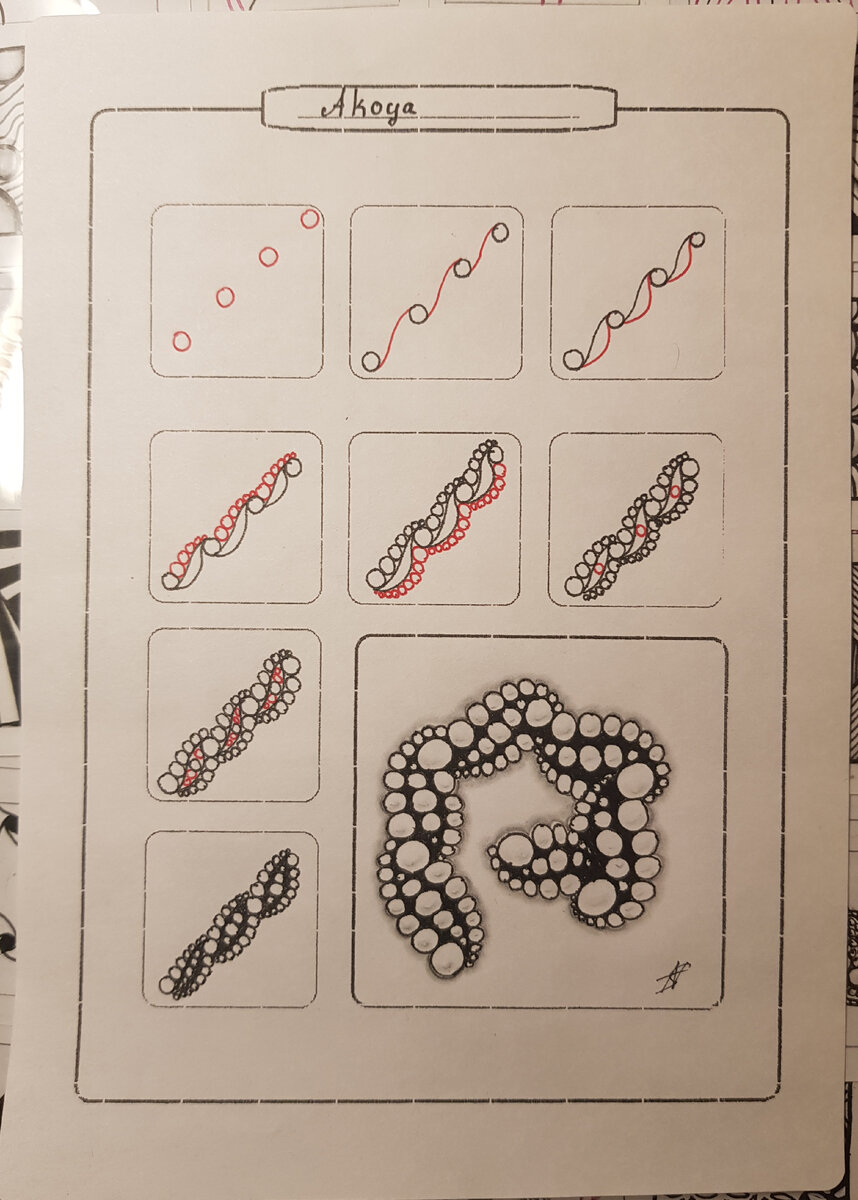 Akoya