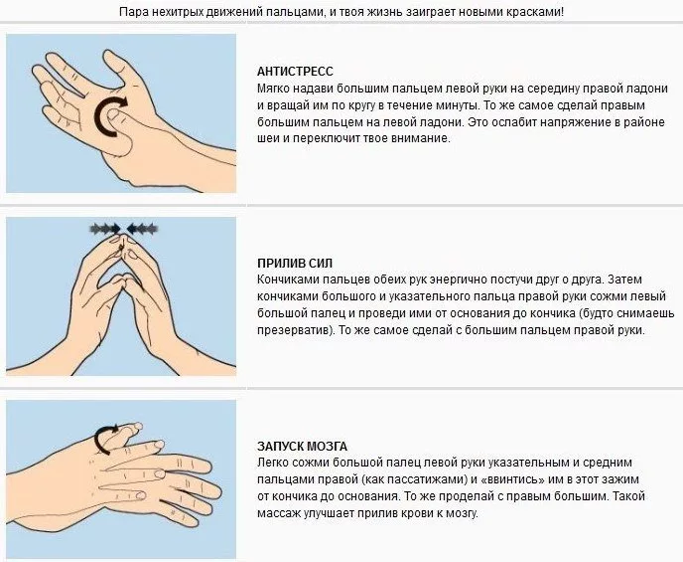 Пара нехитрых движений пальцами, и твоя жизнь заиграет новыми красками!

АНТИСТРЕСС
Мягко надави большим пальцем левой руки на середину правой ладони и вращай им по кругу в течение минуты. То же самое сделай правым большим пальцем на левой ладони. Это ослабит напряжение в районе шеи и переключит твое внимание.

ПРИЛИВ СИЛ
Кончиками пальцев обеих рук энергично постучи друг о друга. Затем кончиками большого и указательного пальца правой руки сожми левый большой палец и проведи ими от основания до кончика (будто снимаешь презерватив). То же самое сделай с большим пальцем правой руки.

ЗАПУСК МОЗГА
Легко сожми большой палец левой руки указательным и средним пальцами правой (как пассатижами) и «ввинтись» им в этот зажим от кончика до основания. То же проделай с правым большим. Такой массаж улучшает прилив крови к мозгу.