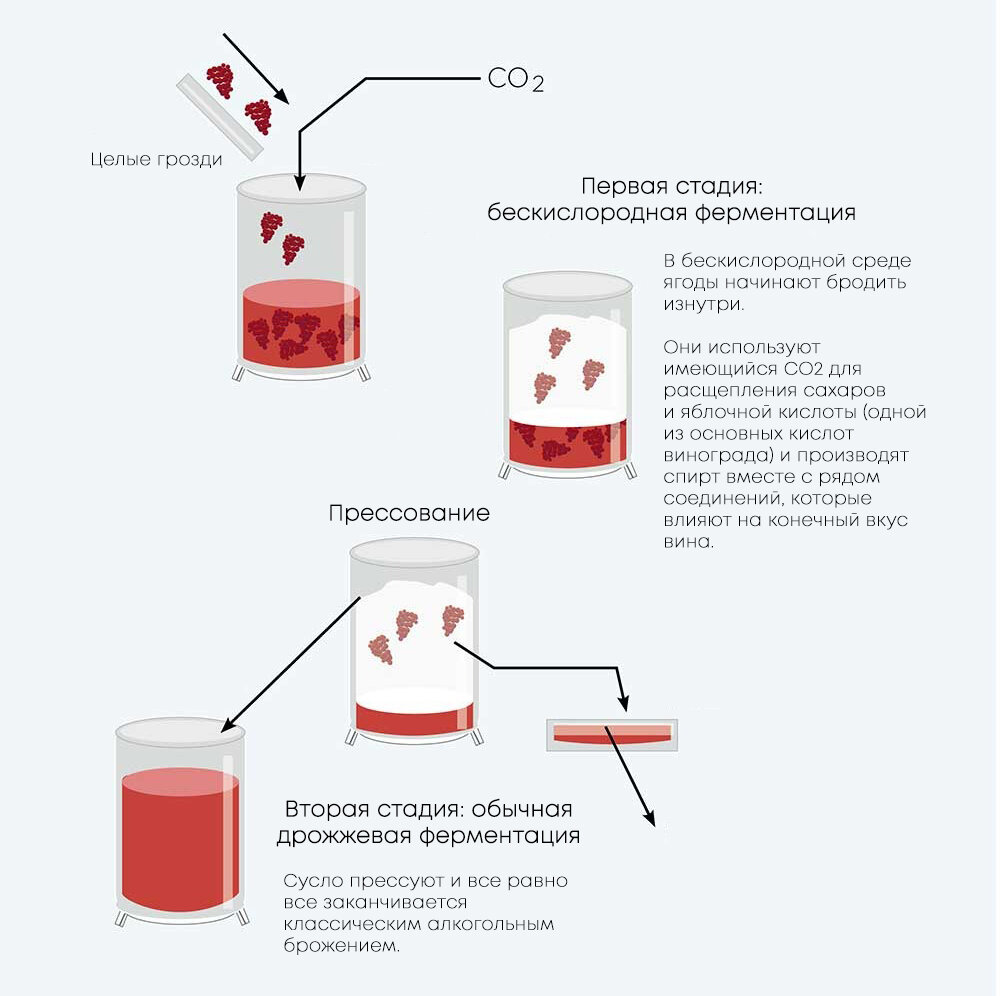 $CO_2$

Целые грозди

Первая стадия:
бескислородная ферментация

В бескислородной среде ягоды начинают бродить изнутри.

Они используют имеющийся CO2 для расщепления сахаров и яблочной кислоты (одной из основных кислот винограда) и производят спирт вместе с рядом соединений, которые влияют на конечный вкус вина.

Прессование

Вторая стадия: обычная дрожжевая ферментация

Сусло прессуют и все равно все заканчивается классическим алкогольным брожением.