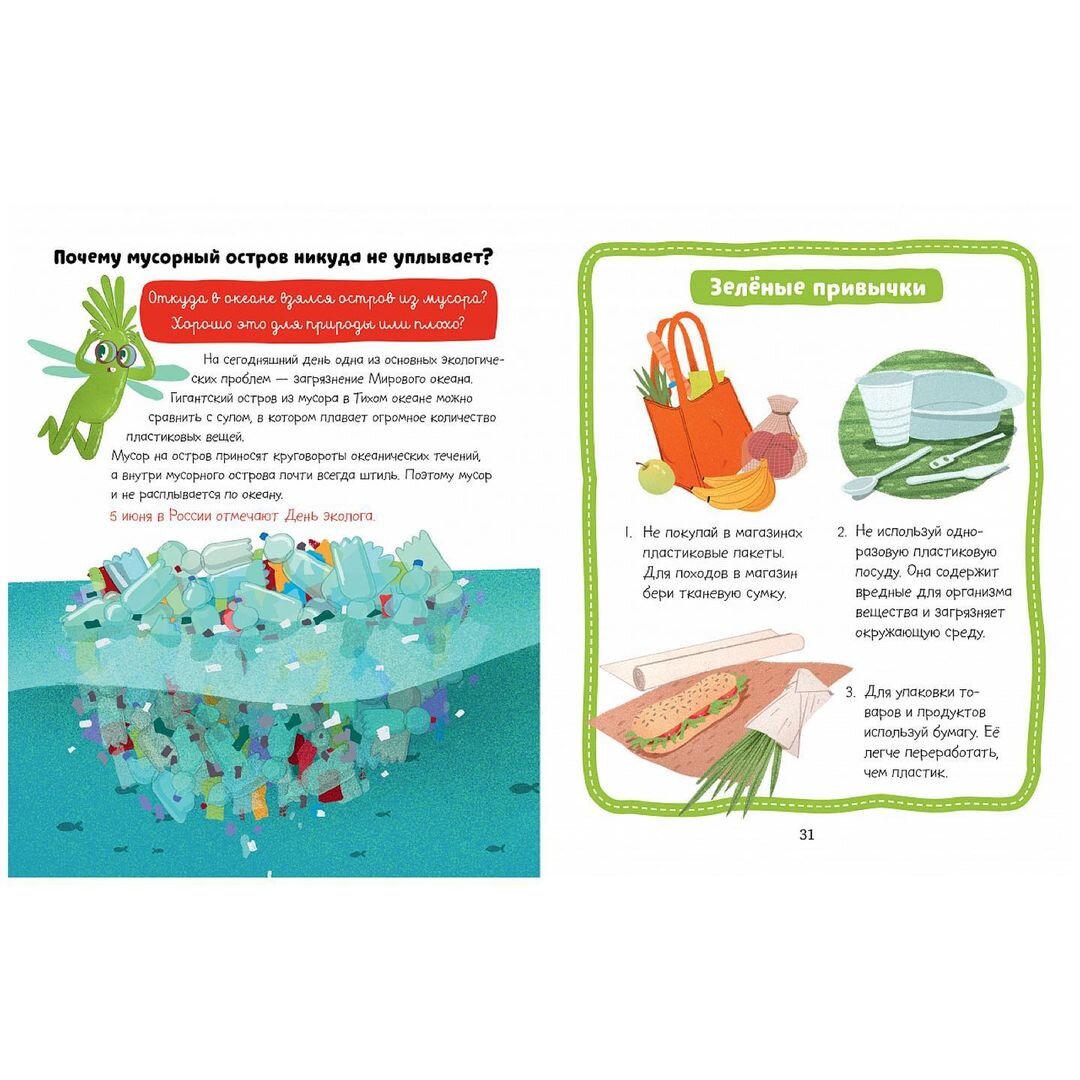 Почему мусорный остров никуда не уплывает?

Откуда в океане взялся остров из мусора? Хорошо это для природы или плохо?

На сегодняшний день одна из основных экологических проблем — загрязнение Мирового океана. Гигантский остров из мусора в Тихом океане можно сравнить с супом, в котором плавает огромное количество пластиковых вещей.
Мусор на остров приносят круговороты океанических течений, а внутри мусорного острова почти всегда штиль. Поэтому мусор и не расплывается по океану.

5 июня в России отмечают День эколога.

Зелёные привычки

1. Не покупай в магазинах пластиковые пакеты. Для походов в магазин бери тканевую сумку.

2. Не используй одноразовую пластиковую посуду. Она содержит вредные для организма вещества и загрязняет окружающую среду.

3. Для упаковки товаров и продуктов используй бумагу. Её легче переработать, чем пластик.

31