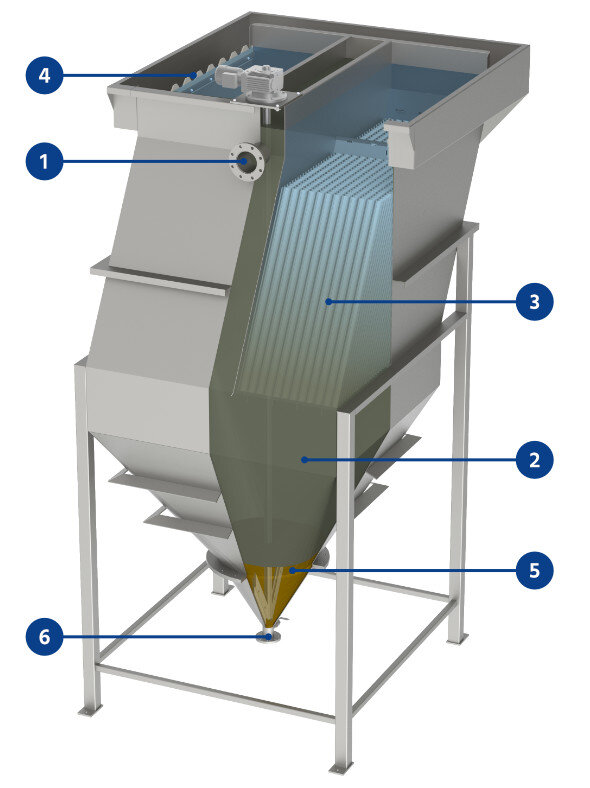 4
1
3
2
5
6