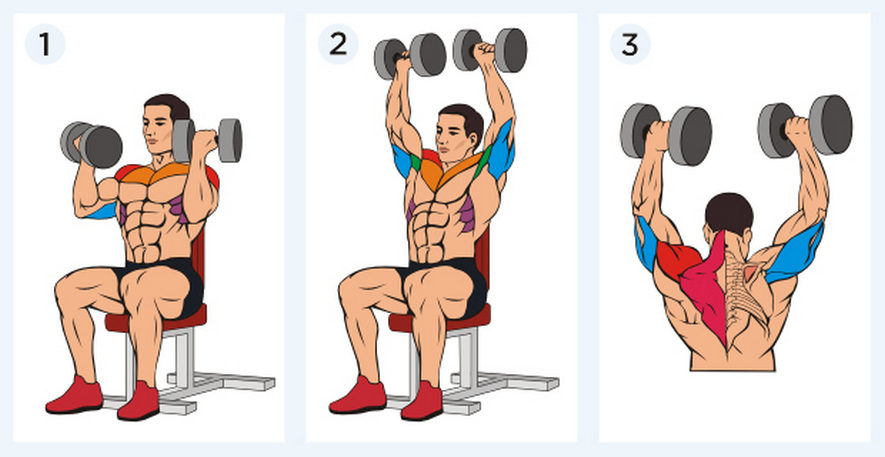 1

2

3