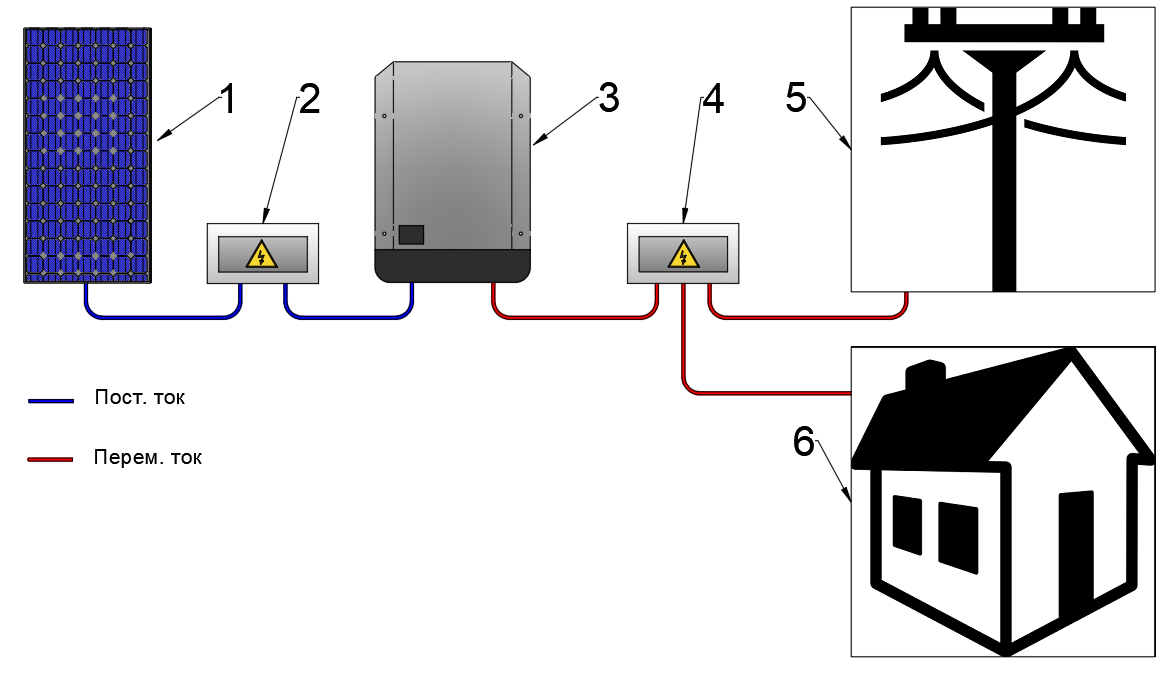 1
2
3
4
5
Пост. ток
Перем. ток
6