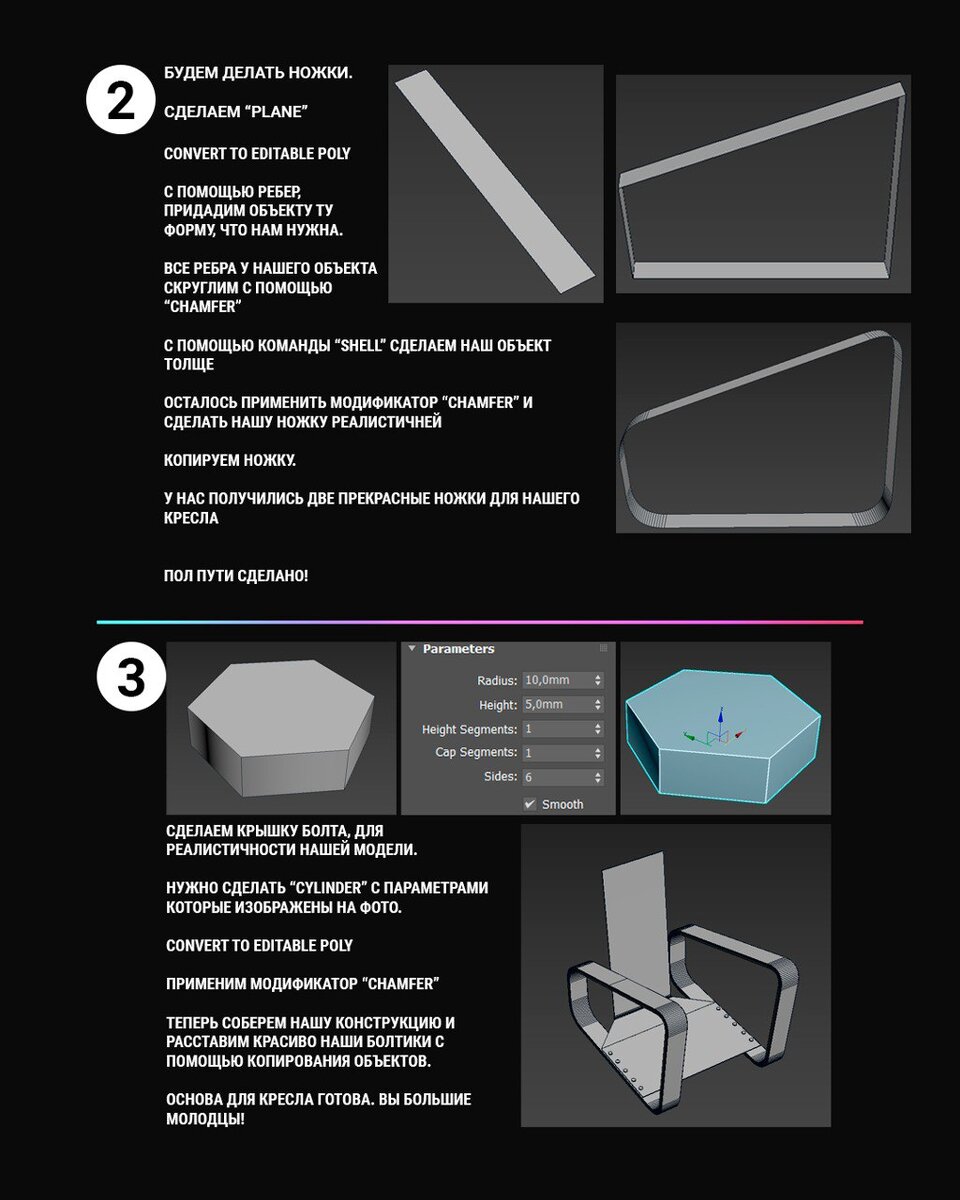 2

БУДЕМ ДЕЛАТЬ НОЖКИ.

СДЕЛАЕМ “PLANE”

CONVERT TO EDITABLE POLY

С ПОМОЩЬЮ РЕБЕР, ПРИДАДИМ ОБЪЕКТУ ТУ ФОРМУ, ЧТО НАМ НУЖНА.

ВСЕ РЕБРА У НАШЕГО ОБЪЕКТА СКРУГЛИМ С ПОМОЩЬЮ “CHAMFER”

С ПОМОЩЬЮ КОМАНДЫ “SHELL” СДЕЛАЕМ НАШ ОБЪЕКТ ТОЛЩЕ

ОСТАЛОСЬ ПРИМЕНИТЬ МОДИФИКАТОР “CHAMFER” И СДЕЛАТЬ НАШУ НОЖКУ РЕАЛИСТИЧНЕЙ

КОПИРУЕМ НОЖКУ.

У НАС ПОЛУЧИЛИСЬ ДВЕ ПРЕКРАСНЫЕ НОЖКИ ДЛЯ НАШЕГО КРЕСЛА

ПОЛ ПУТИ СДЕЛАНО!

3

Parameters

Radius: 10,0mm
Height: 5,0mm
Height Segments: 1
Cap Segments: 1
Sides: 6
Smooth

СДЕЛАЕМ КРЫШКУ БОЛТА, ДЛЯ РЕАЛИСТИЧНОСТИ НАШЕЙ МОДЕЛИ.

НУЖНО СДЕЛАТЬ “CYLINDER” С ПАРАМЕТРАМИ КОТОРЫЕ ИЗОБРАЖЕНЫ НА ФОТО.

CONVERT TO EDITABLE POLY

ПРИМЕНИМ МОДИФИКАТОР “CHAMFER”

ТЕПЕРЬ СОБЕРЕМ НАШУ КОНСТРУКЦИЮ И РАССТАВИМ КРАСИВО НАШИ БОЛТИКИ С ПОМОЩЬЮ КОПИРОВАНИЯ ОБЪЕКТОВ.

ОСНОВА ДЛЯ КРЕСЛА ГОТОВА. ВЫ БОЛЬШИЕ МОЛОДЦЫ!