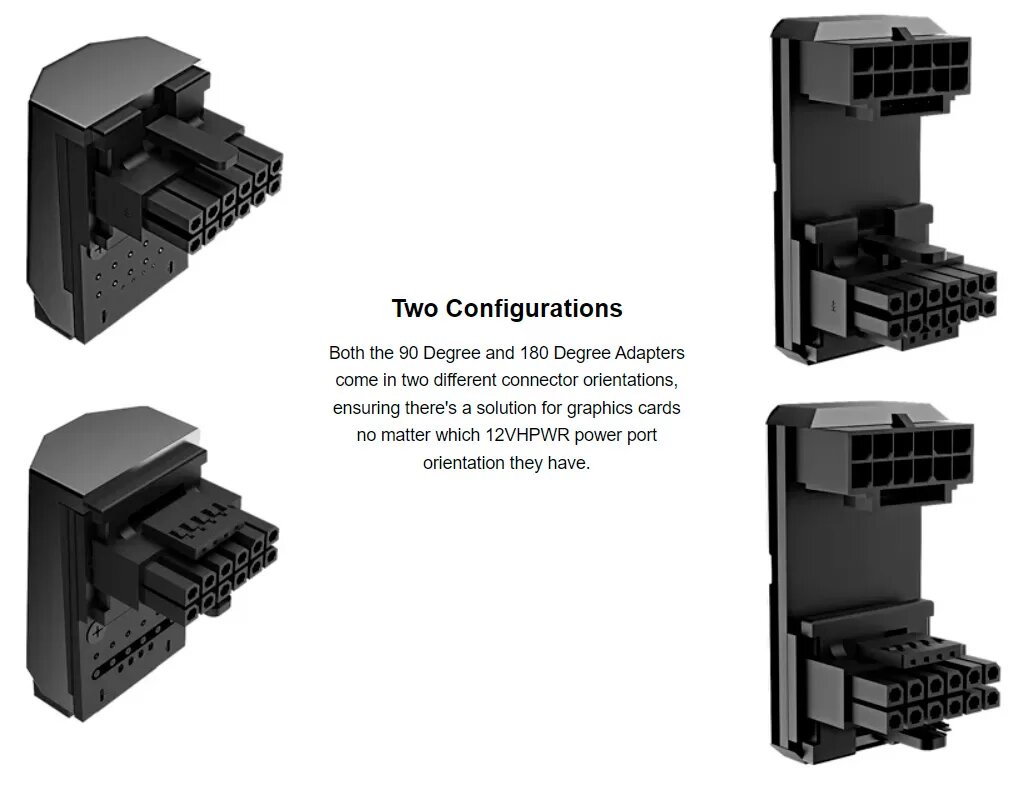 Two Configurations

Both the 90 Degree and 180 Degree Adapters come in two different connector orientations, ensuring there's a solution for graphics cards no matter which 12VHPWR power port orientation they have.