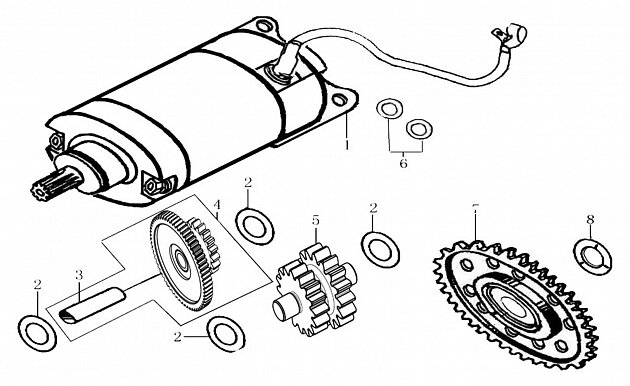 1
6
2
4
5
2
7
8
2
3
2