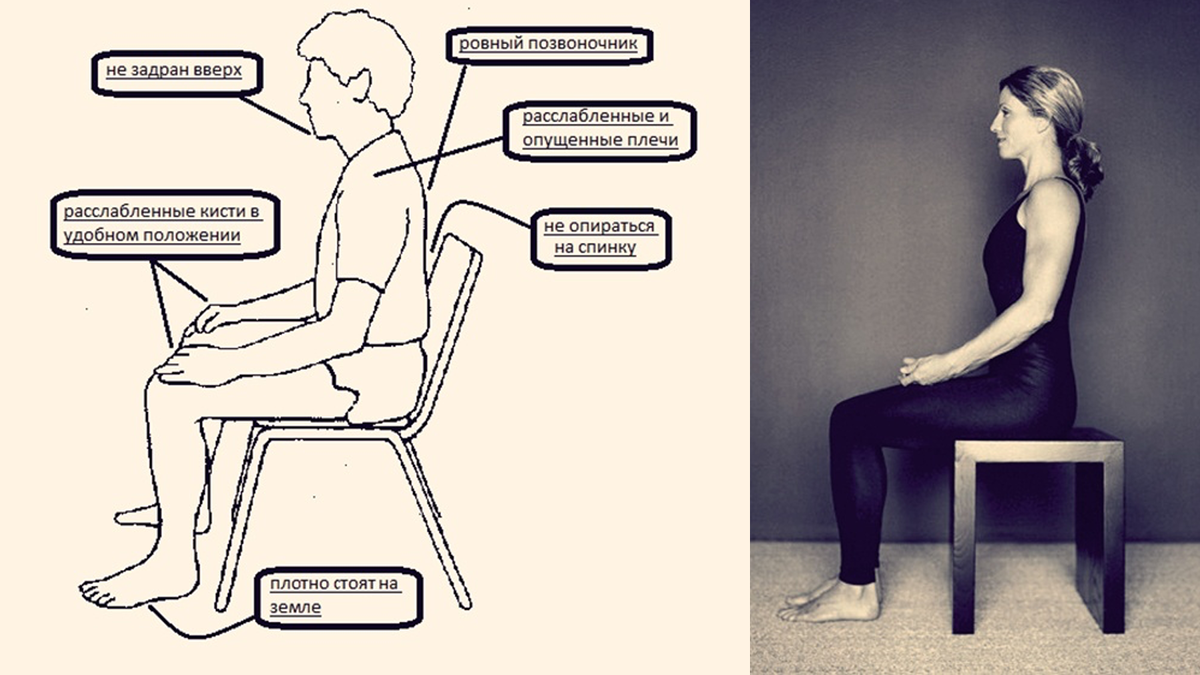 не задран вверх

ровный позвоночник

расслабленные и опущенные плечи

расслабленные кисти в удобном положении

не опираться на спинку

плотно стоят на земле