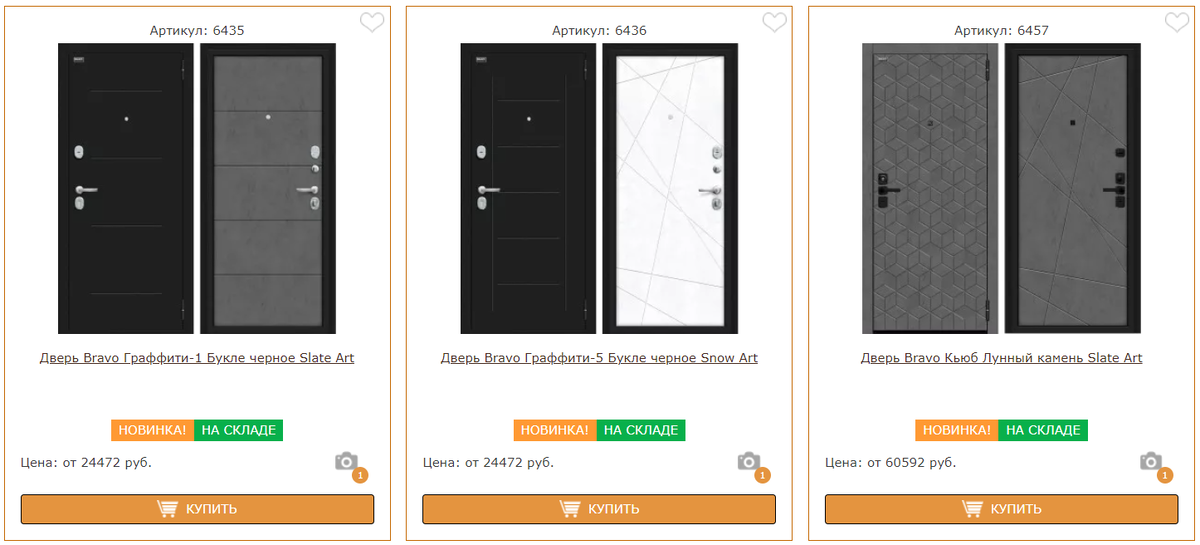 Артикул: 6435

Дверь Bravo Граффити-1 Букле черное Slate Art

НОВИНКА! НА СКЛАДЕ

Цена: от 24472 руб.

1

КУПИТЬ

Артикул: 6436

Дверь Bravo Граффити-5 Букле черное Snow Art

НОВИНКА! НА СКЛАДЕ

Цена: от 24472 руб.

1

КУПИТЬ

Артикул: 6457

Дверь Bravo Кьюб Лунный камень Slate Art

НОВИНКА! НА СКЛАДЕ

Цена: от 60592 руб.

1

КУПИТЬ