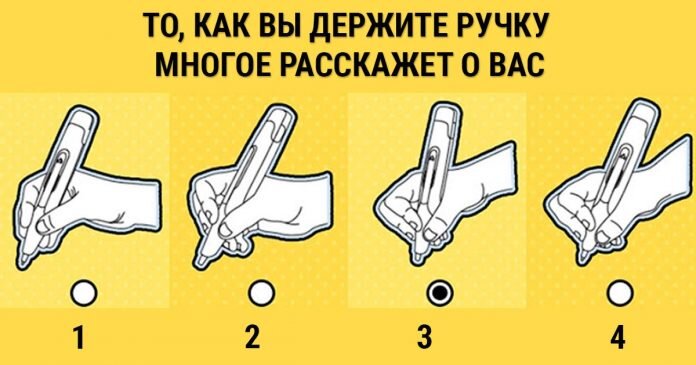 ТО, КАК ВЫ ДЕРЖИТЕ РУЧКУ
МНОГОЕ РАССКАЖЕТ О ВАС

1

2

3

4