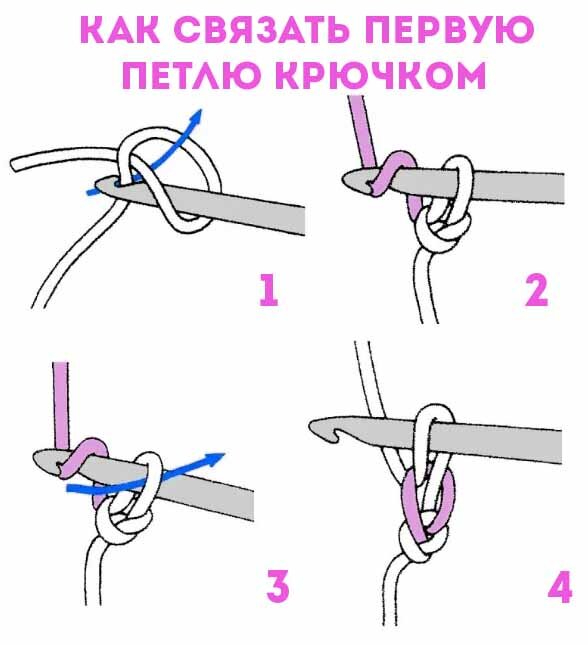 КАК СВЯЗАТЬ ПЕРВУЮ ПЕТЛЮ КРЮЧКОМ

1

2

3

4