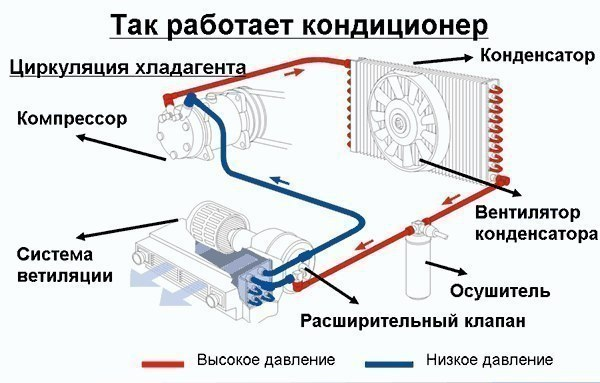 Так работает кондиционер

Циркуляция хладагента

Конденсатор

Компрессор

Вентилятор конденсатора

Система ветиляции

Осушитель

Расширительный клапан

Высокое давление

Низкое давление