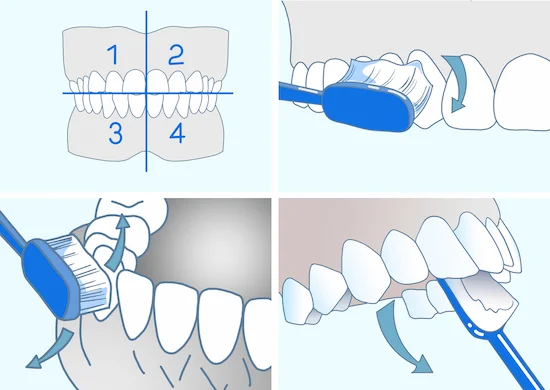 1 2
3 4