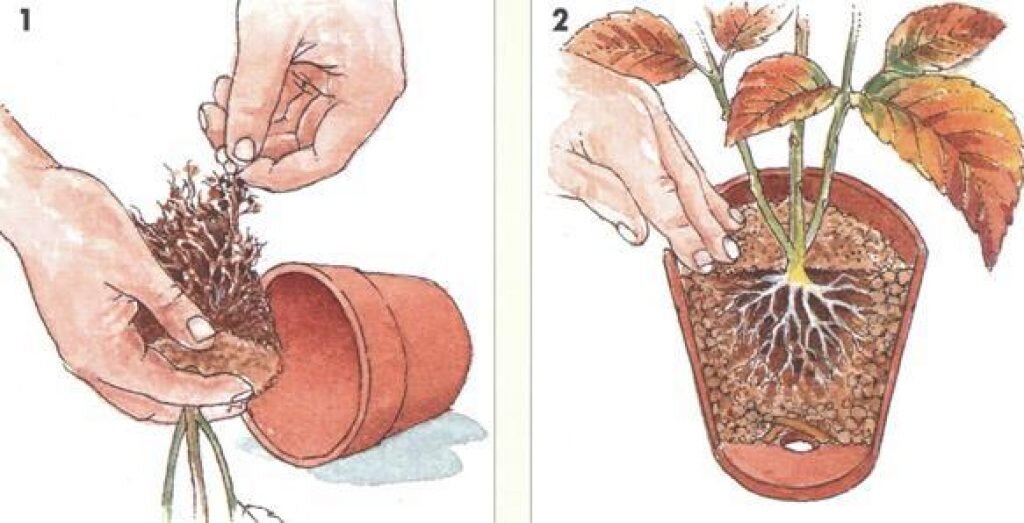 1

2