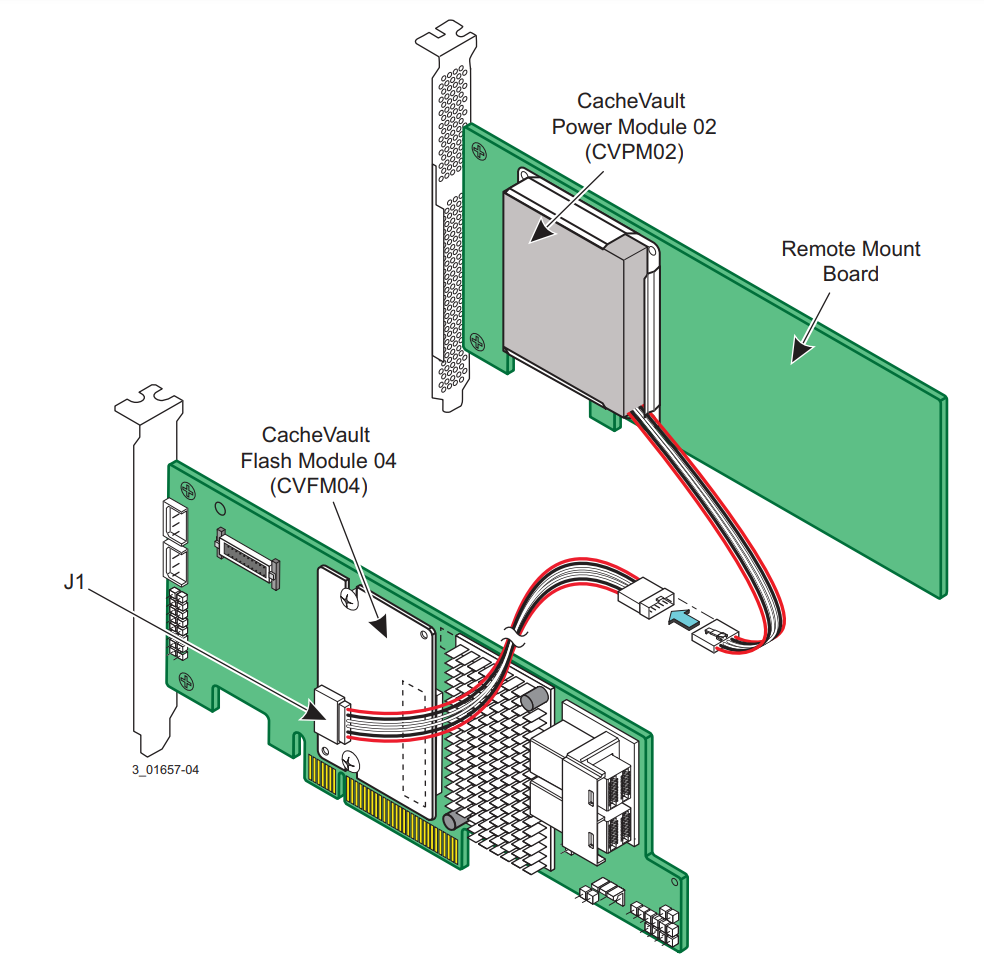 CacheVault Power Module 02 (CVPM02)

Remote Mount Board

CacheVault Flash Module 04 (CVFM04)

J1

3_01657-04