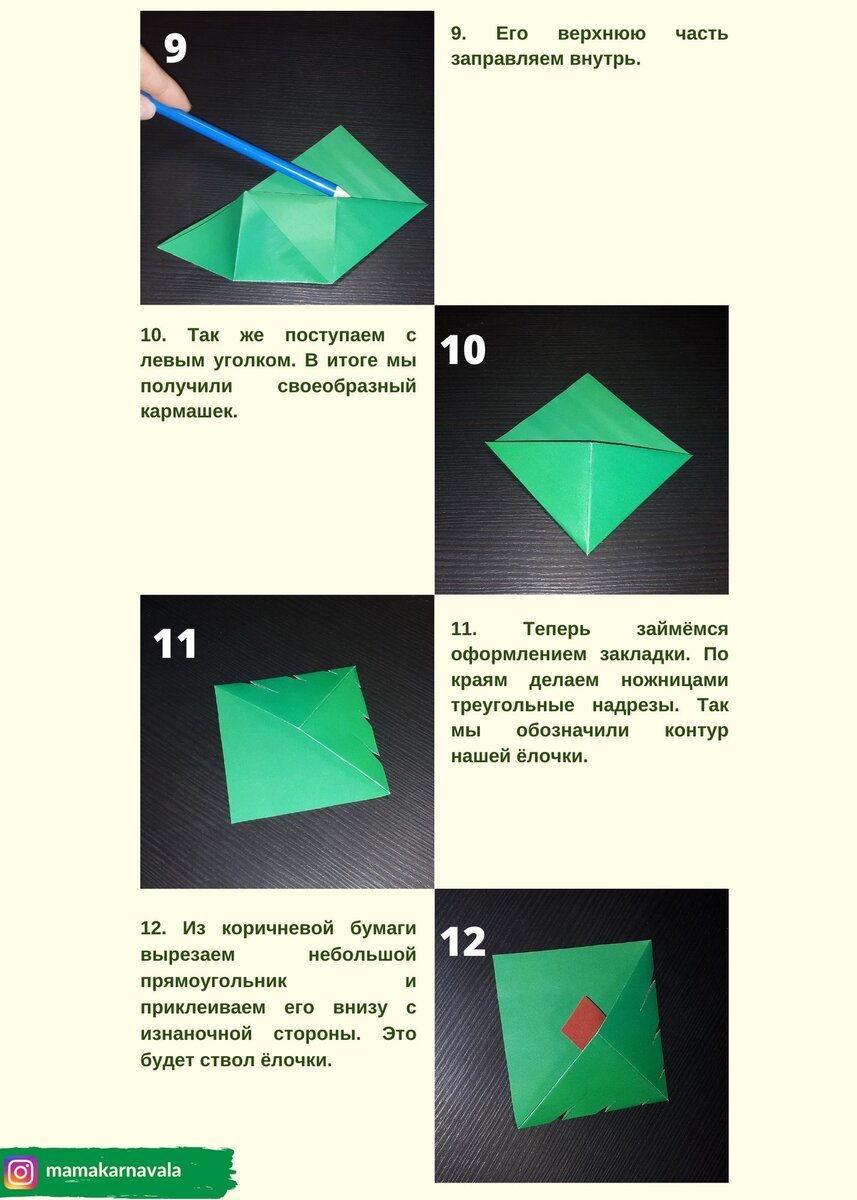 9

9. Его верхнюю часть заправляем внутрь.

10. Так же поступаем с левым уголком. В итоге мы получили своеобразный кармашек.

10

11

11. Теперь займёмся оформлением закладки. По краям делаем ножницами треугольные надрезы. Так мы обозначили контур нашей ёлочки.

12. Из коричневой бумаги вырезаем небольшой прямоугольник и приклеиваем его внизу с изнаночной стороны. Это будет ствол ёлочки.

12

mamakarnavala