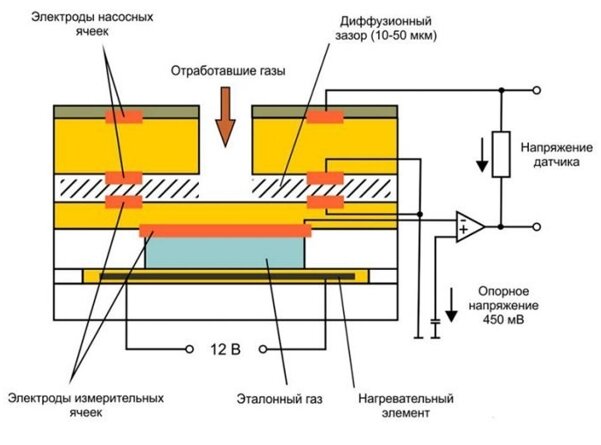 Электроды насосных ячеек

Диффузионный зазор (10-50 мкм)

Отработавшие газы

Напряжение датчика

-
+

Опорное напряжение 450 мВ

12 В

Электроды измерительных ячеек

Эталонный газ

Нагревательный элемент